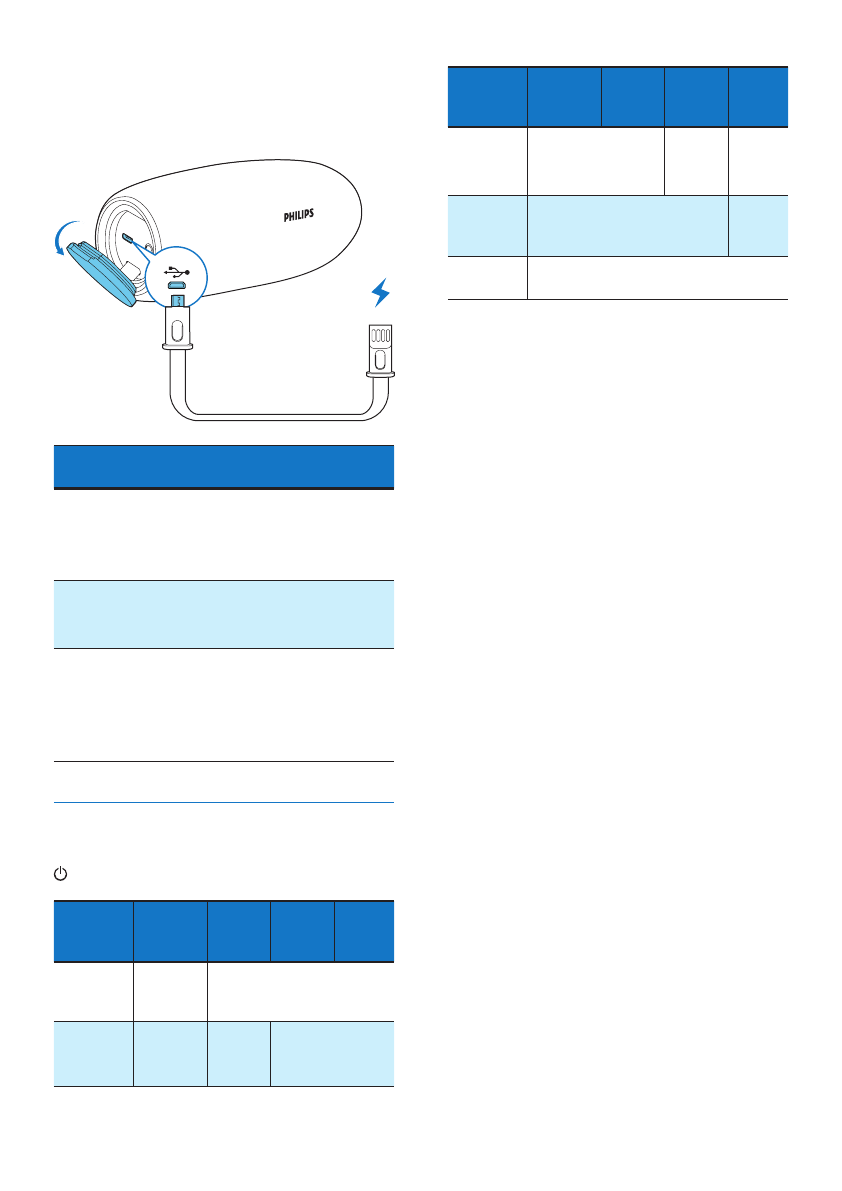 PHILIPS