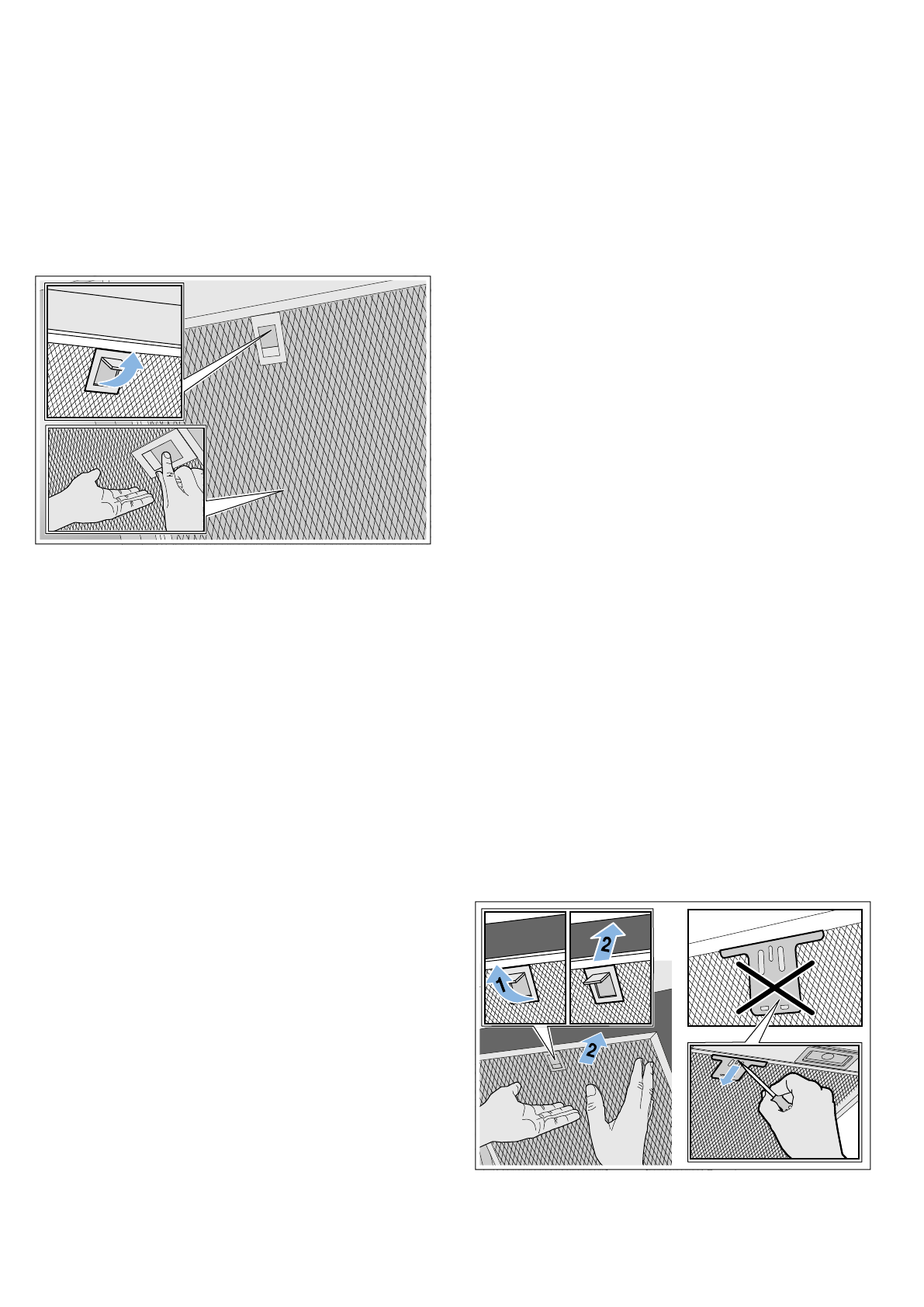 1

2

2