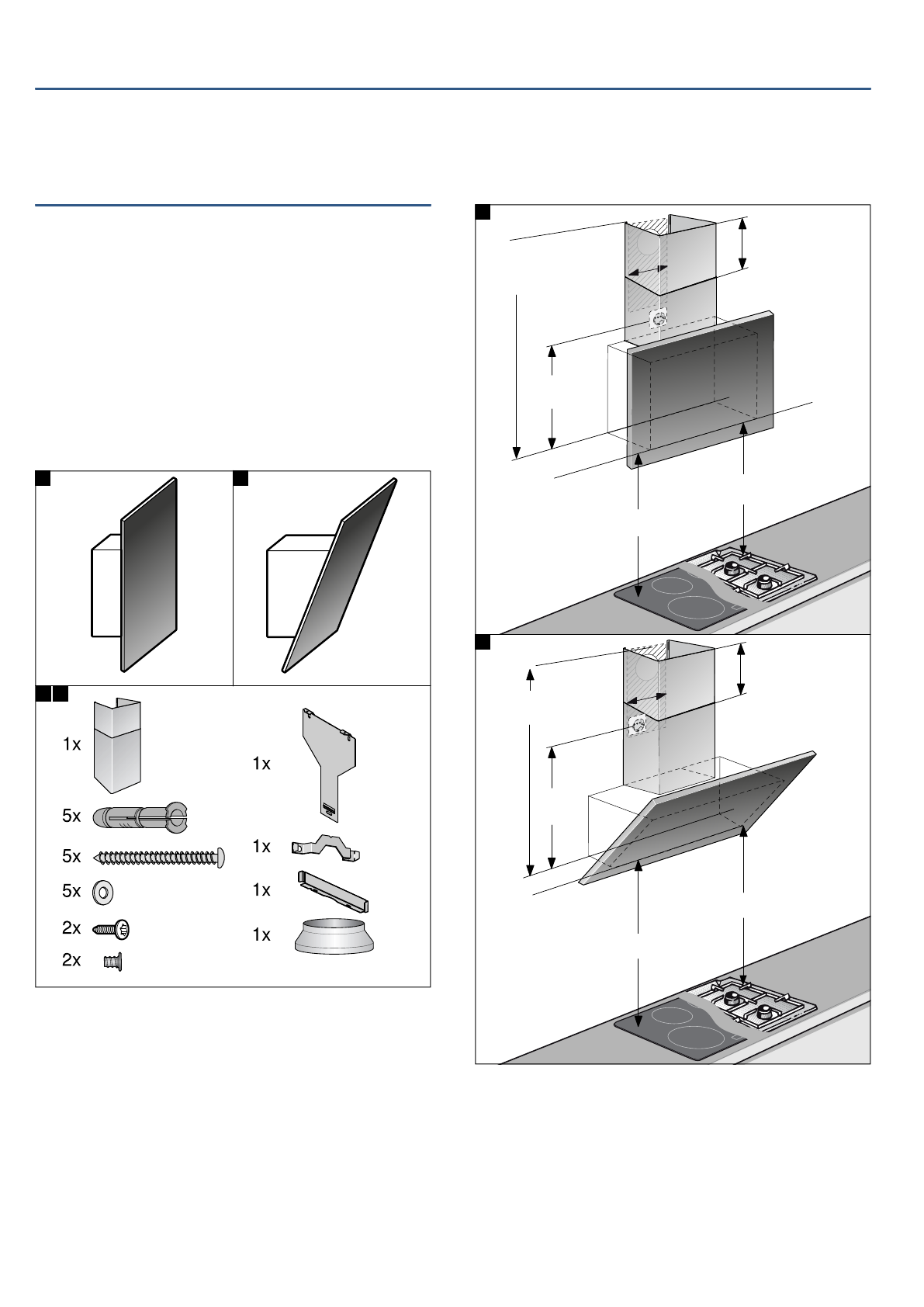 1x

5x

5x

5x

2x

2x

1x

1x

1x

1x