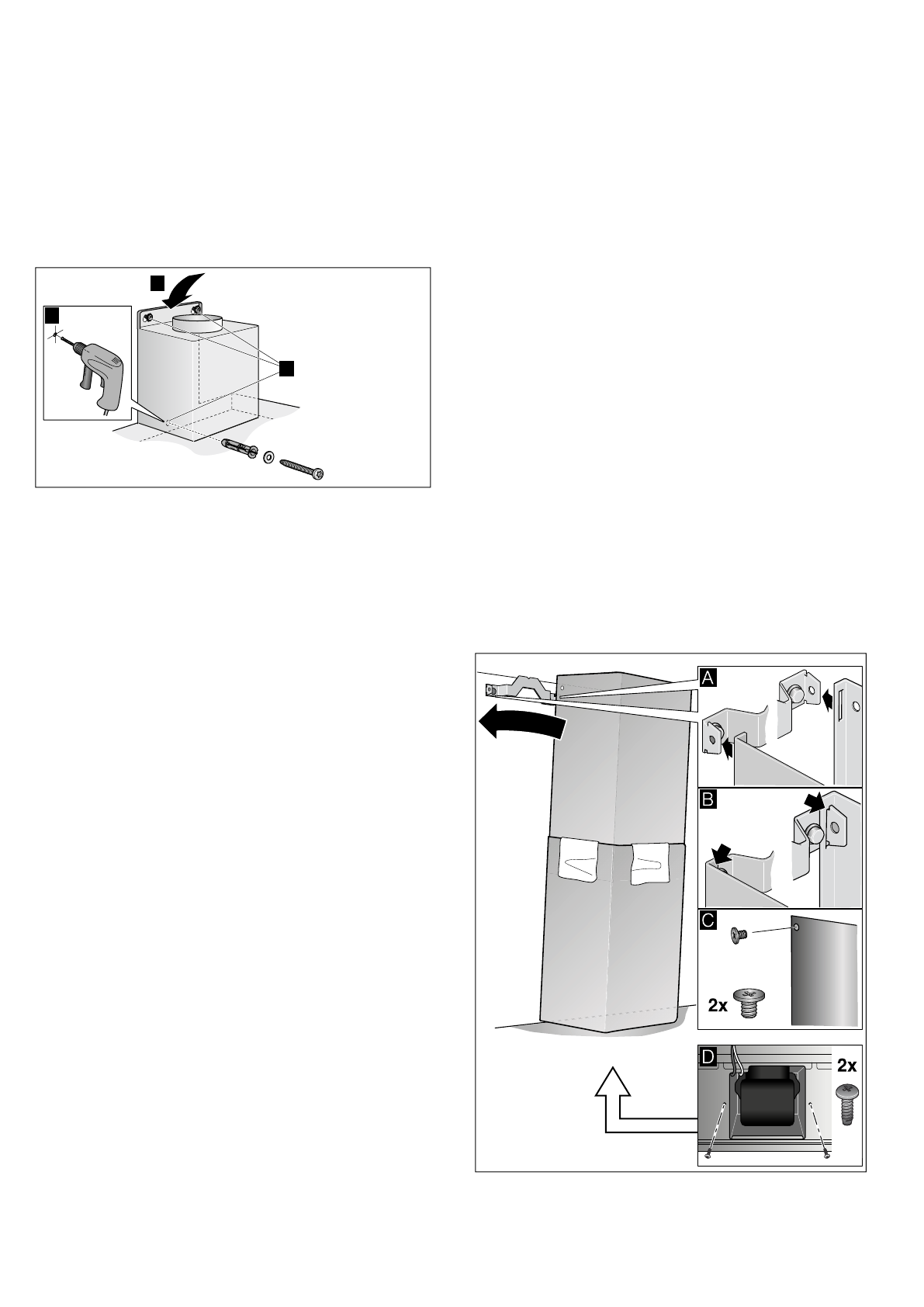 A

B

C

2x

D

2x