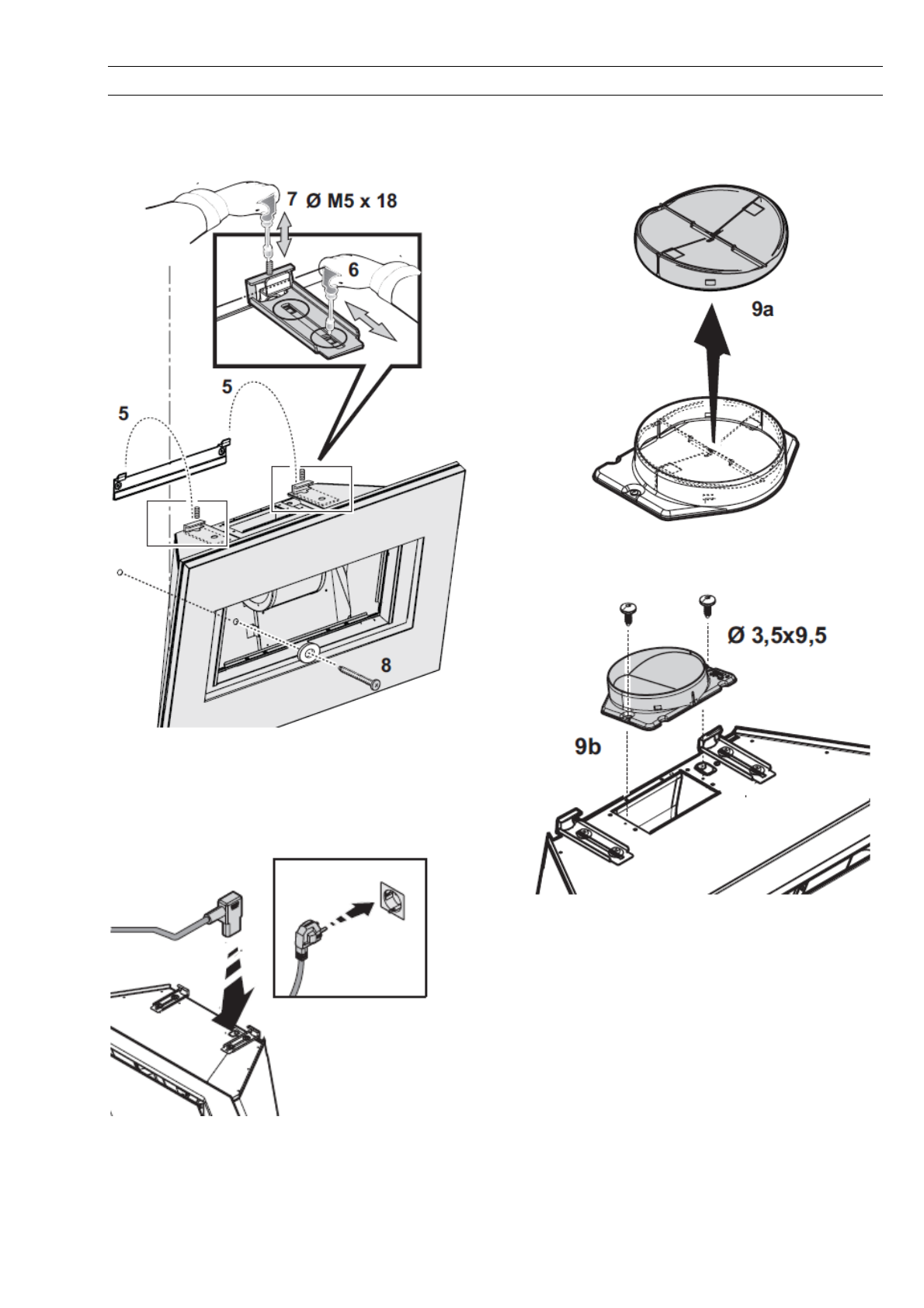 7 Ø M5 x 18

6

5

5

8

9a

Ø 3,5x9,5

9b