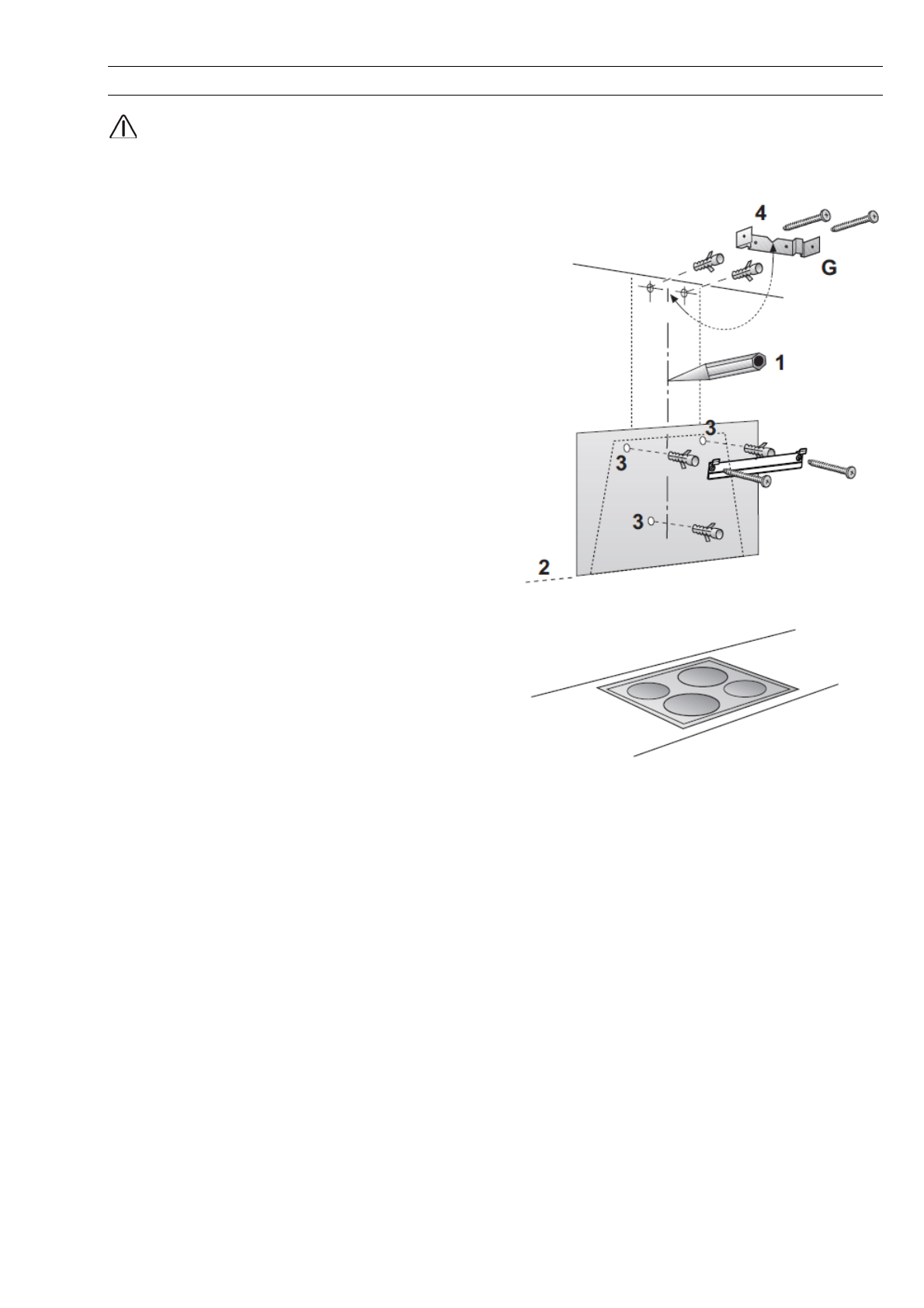 4

G

1

3

3

3

2