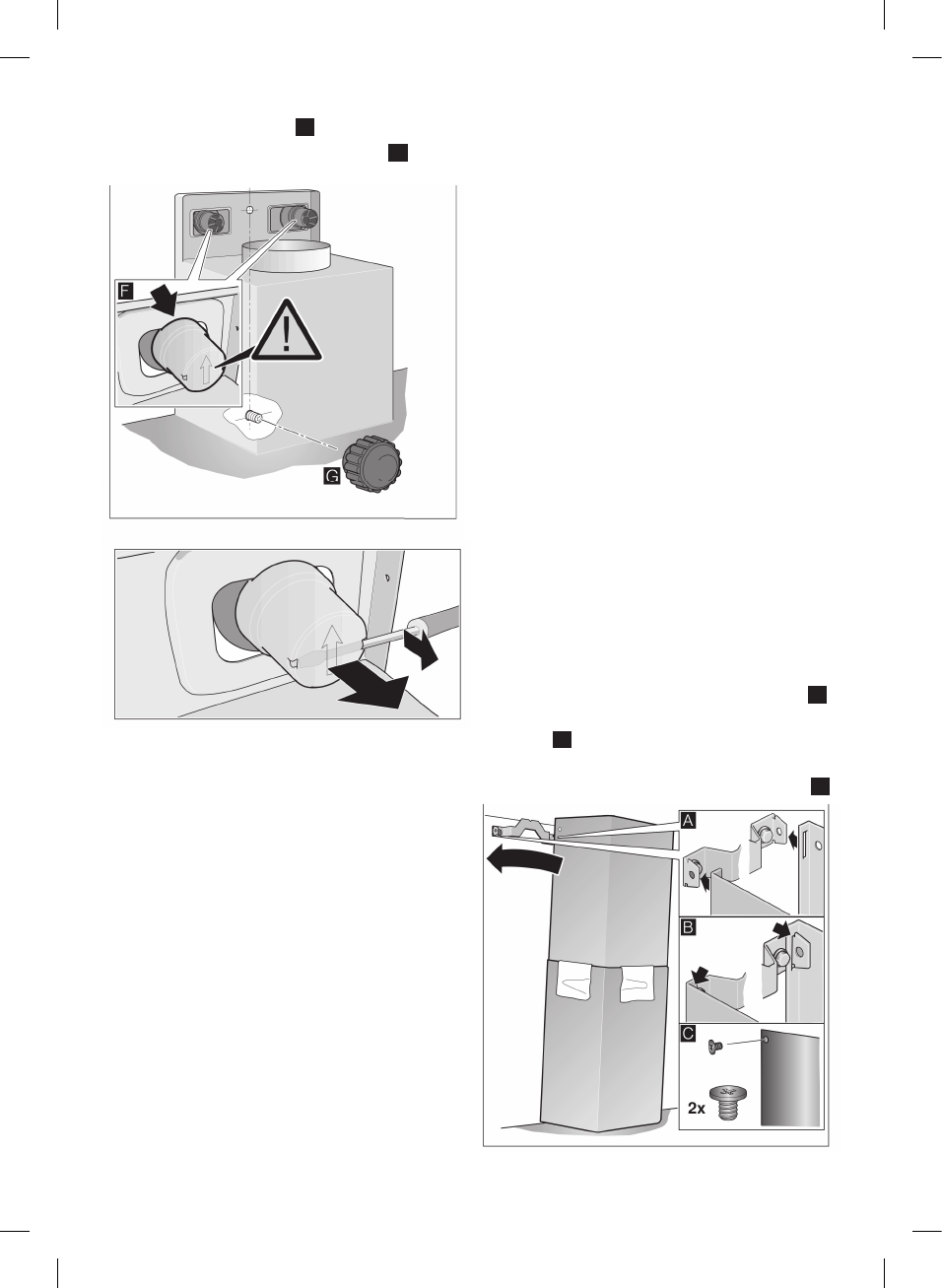 F

G

A

B

C

2x