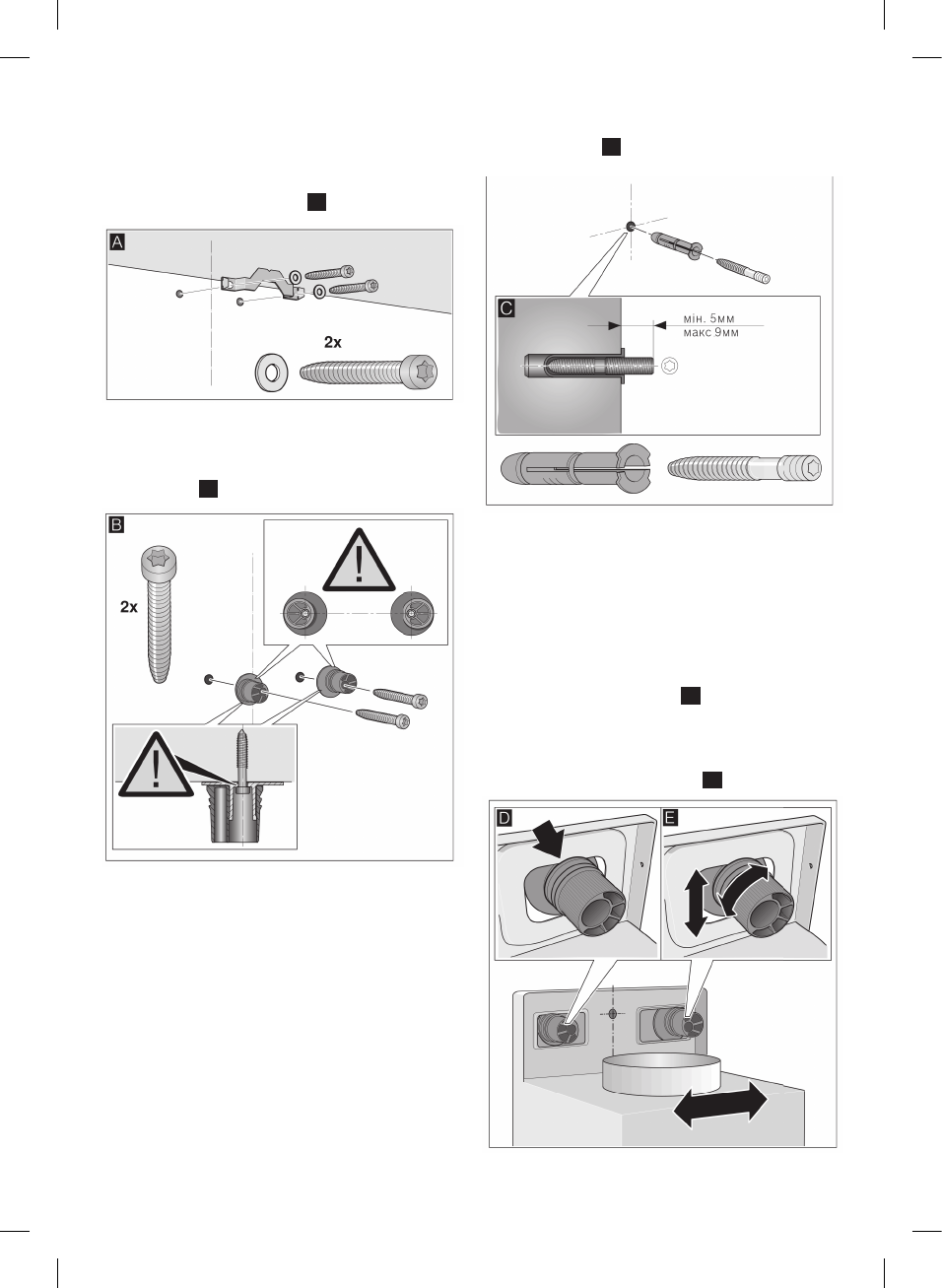 A

2x

B

2x

C

мін. 5мм
макс 9мм

D

E