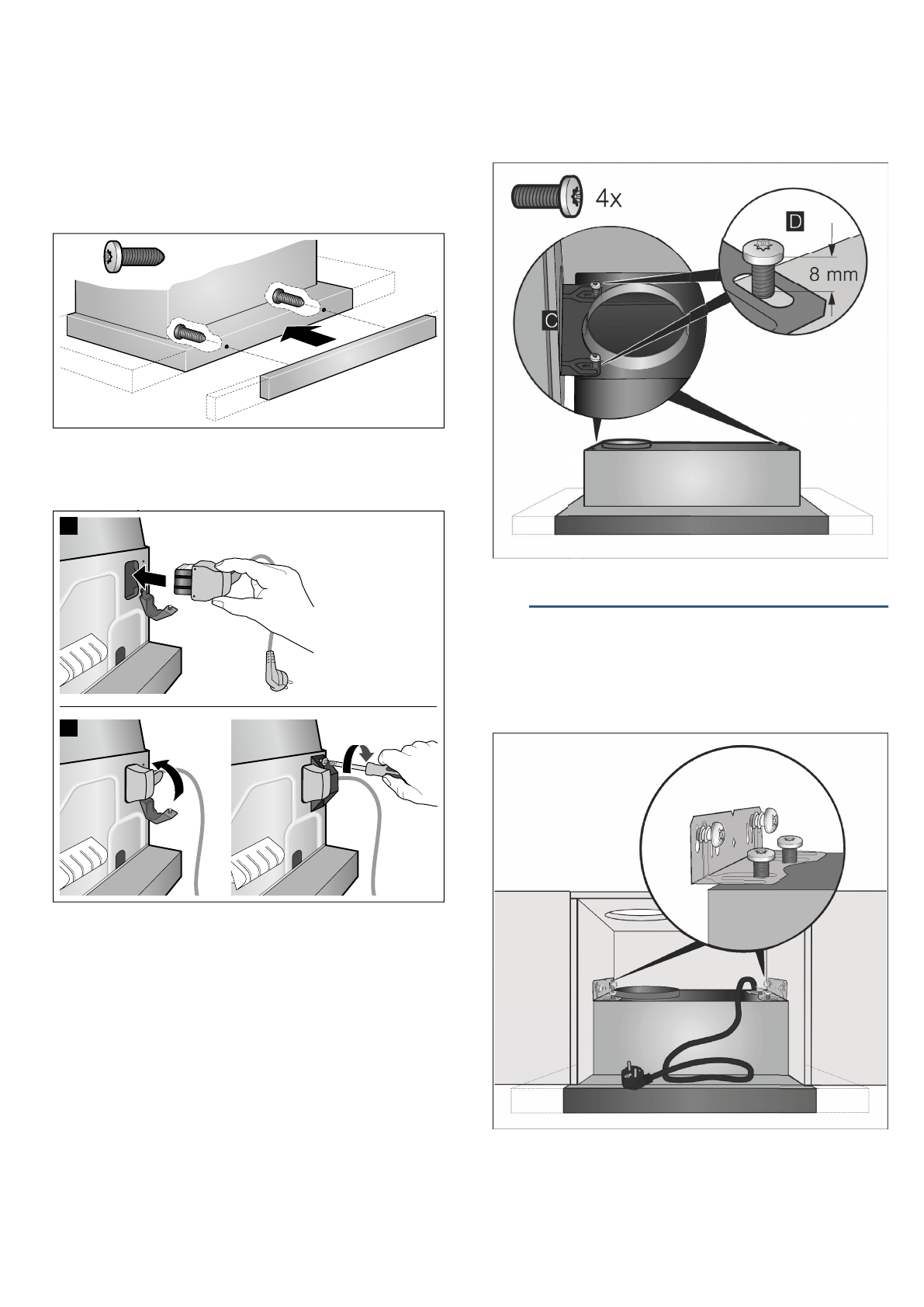 4x

D

8 mm

C