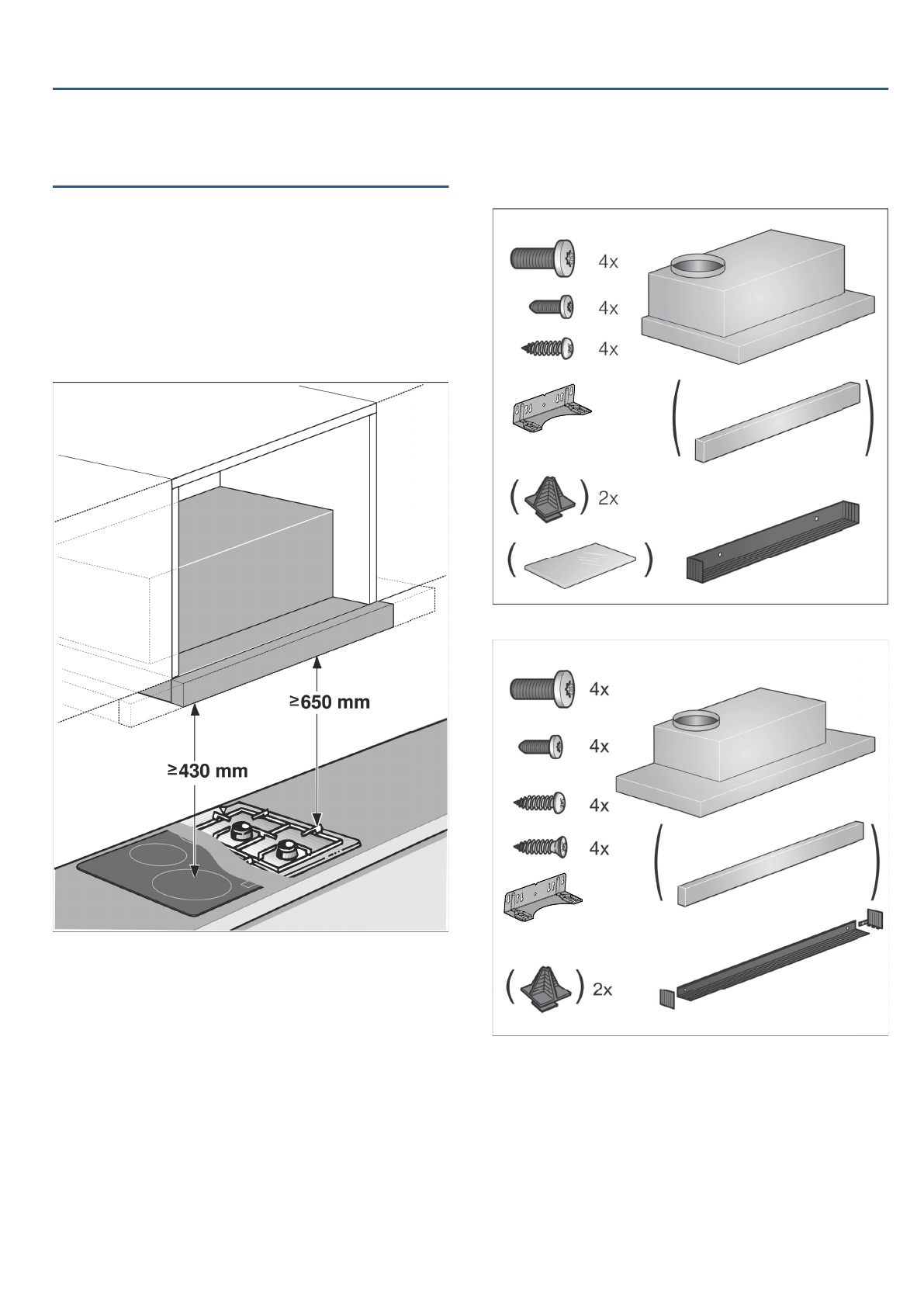 ≥650 mm

≥430 mm

4x

4x

4x

2x

4x

4x

4x

4x

2x