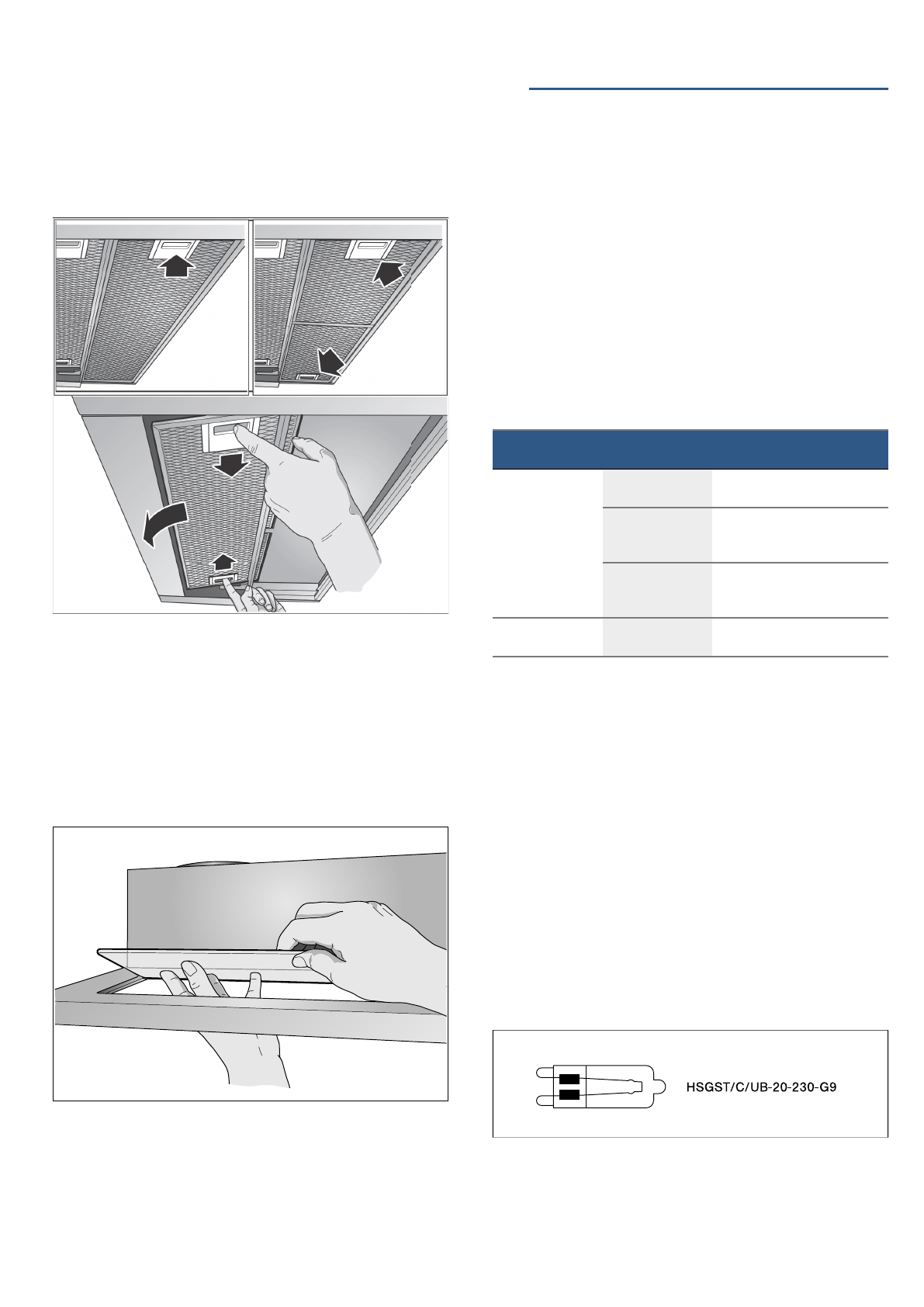 HSGST/C/UB-20-230-G9