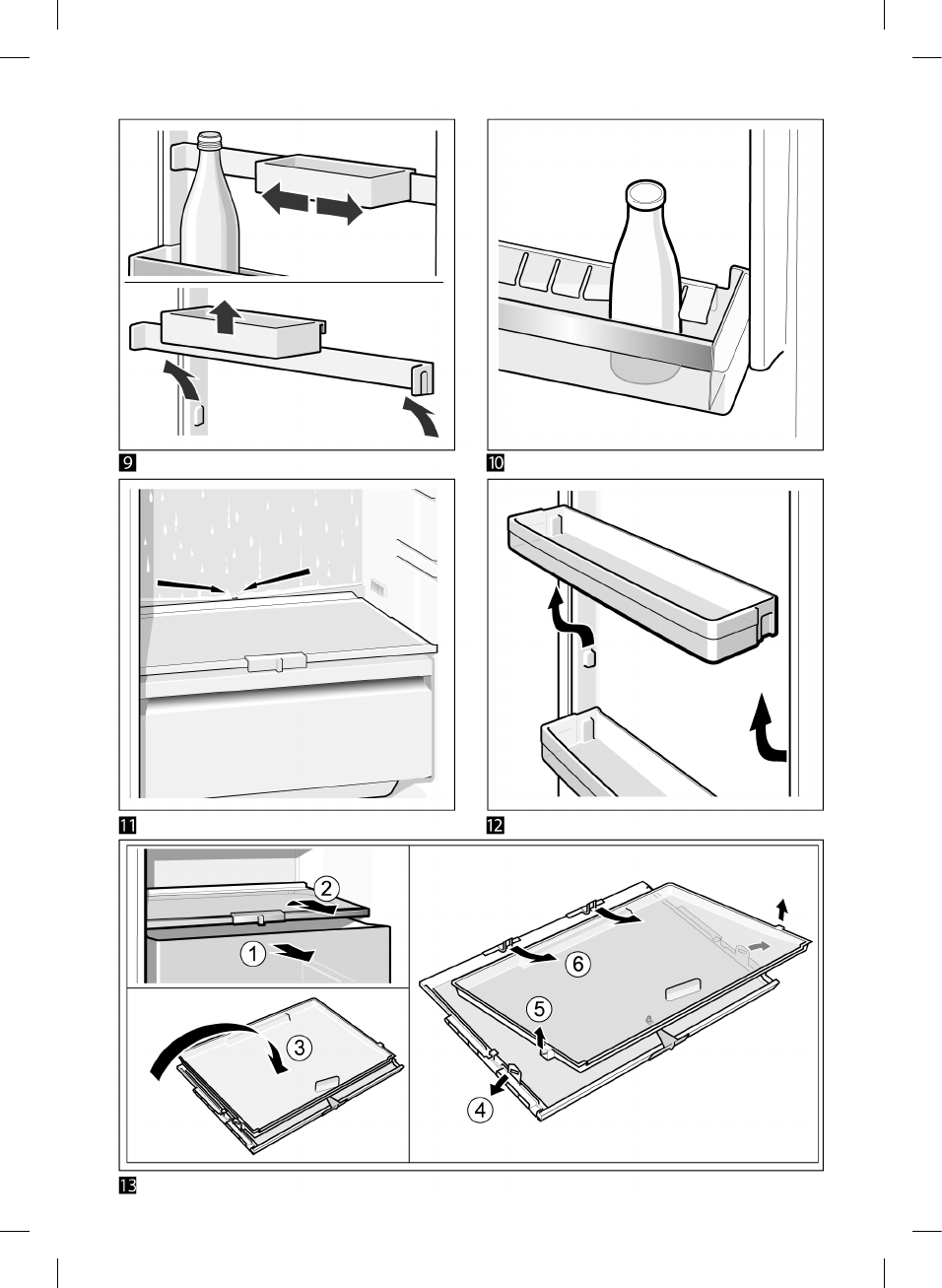 9

10

11

12

2

1

3

6

5

4

13