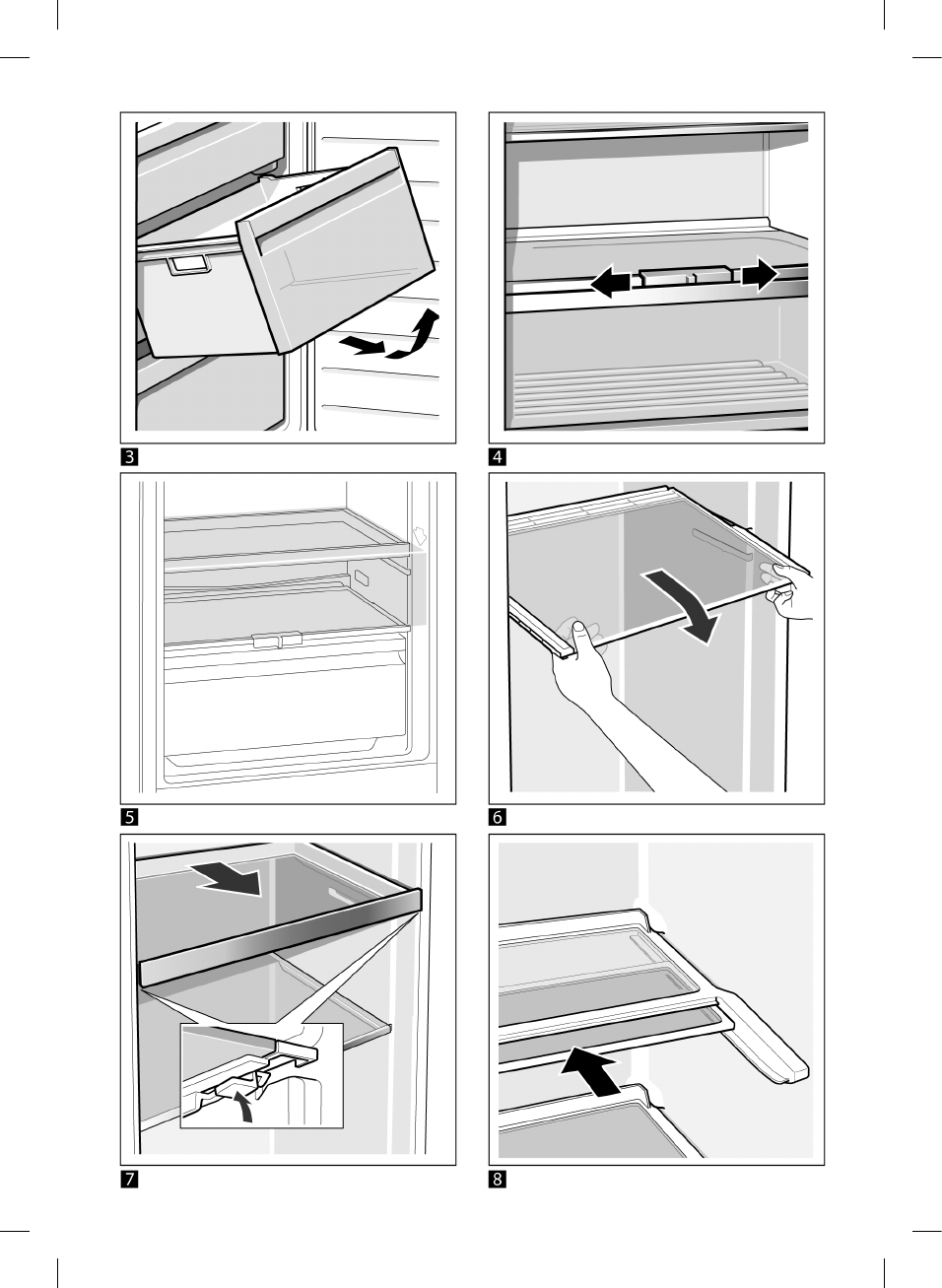 3

4

5

6

7

8