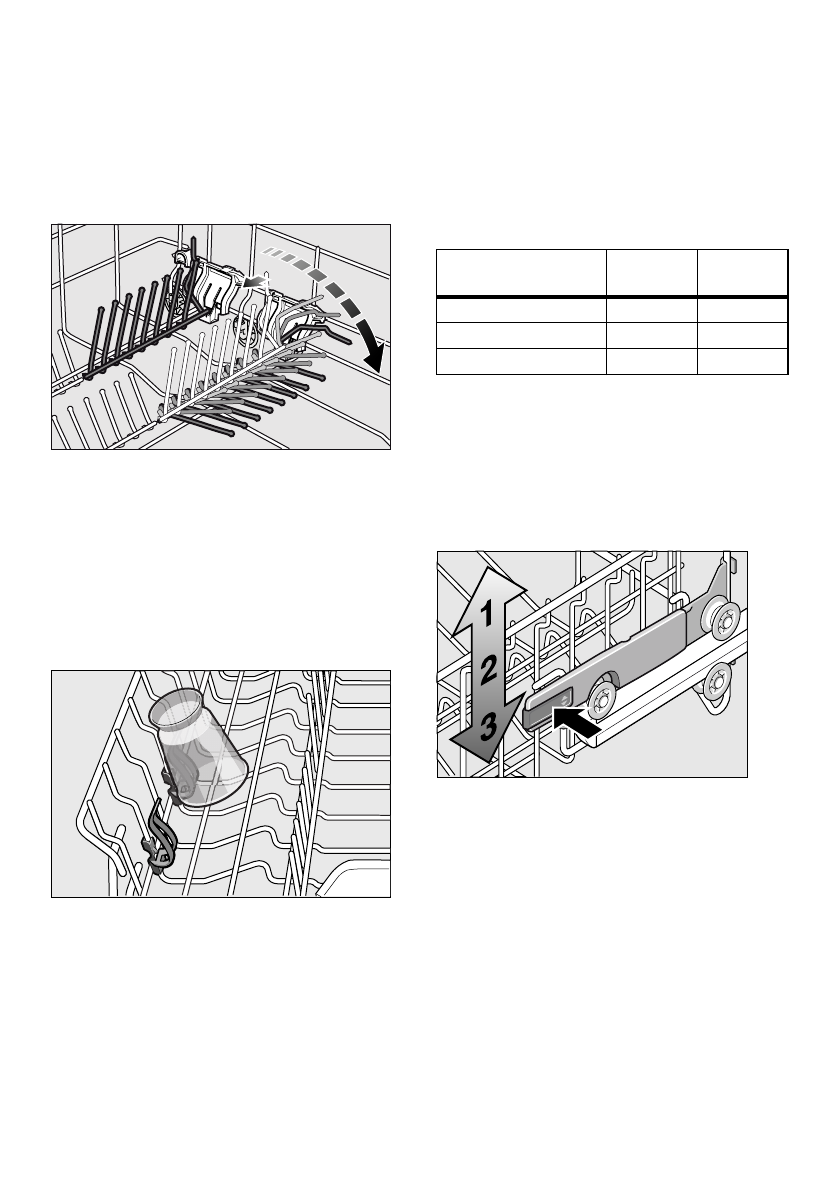 1
2
3