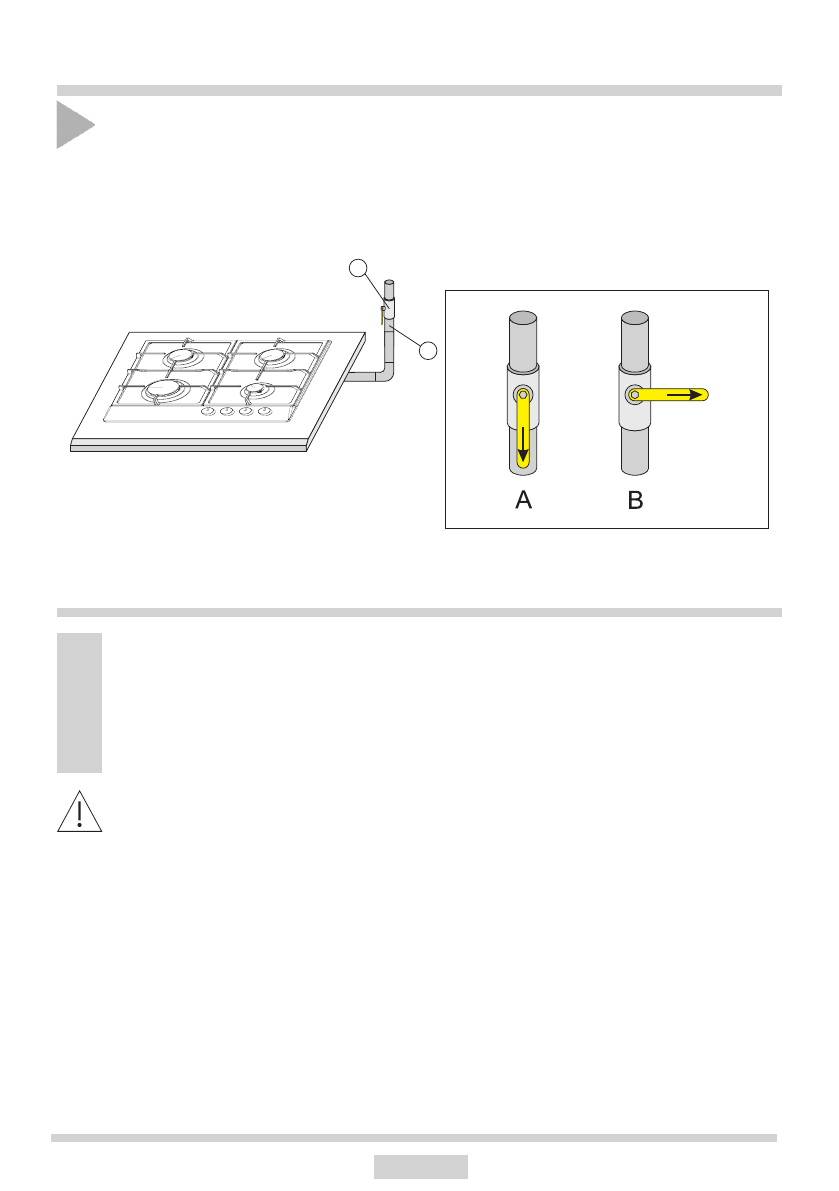 A

B