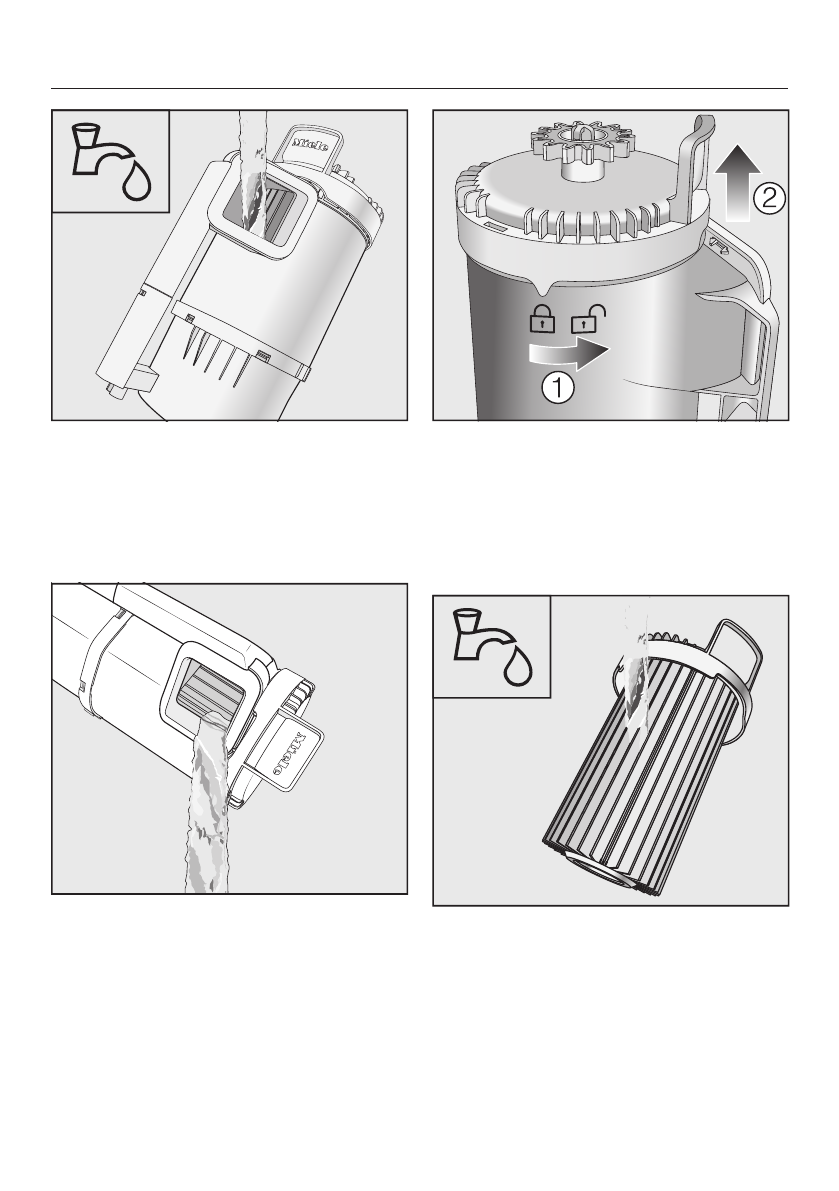 Miele

②

①

Miele