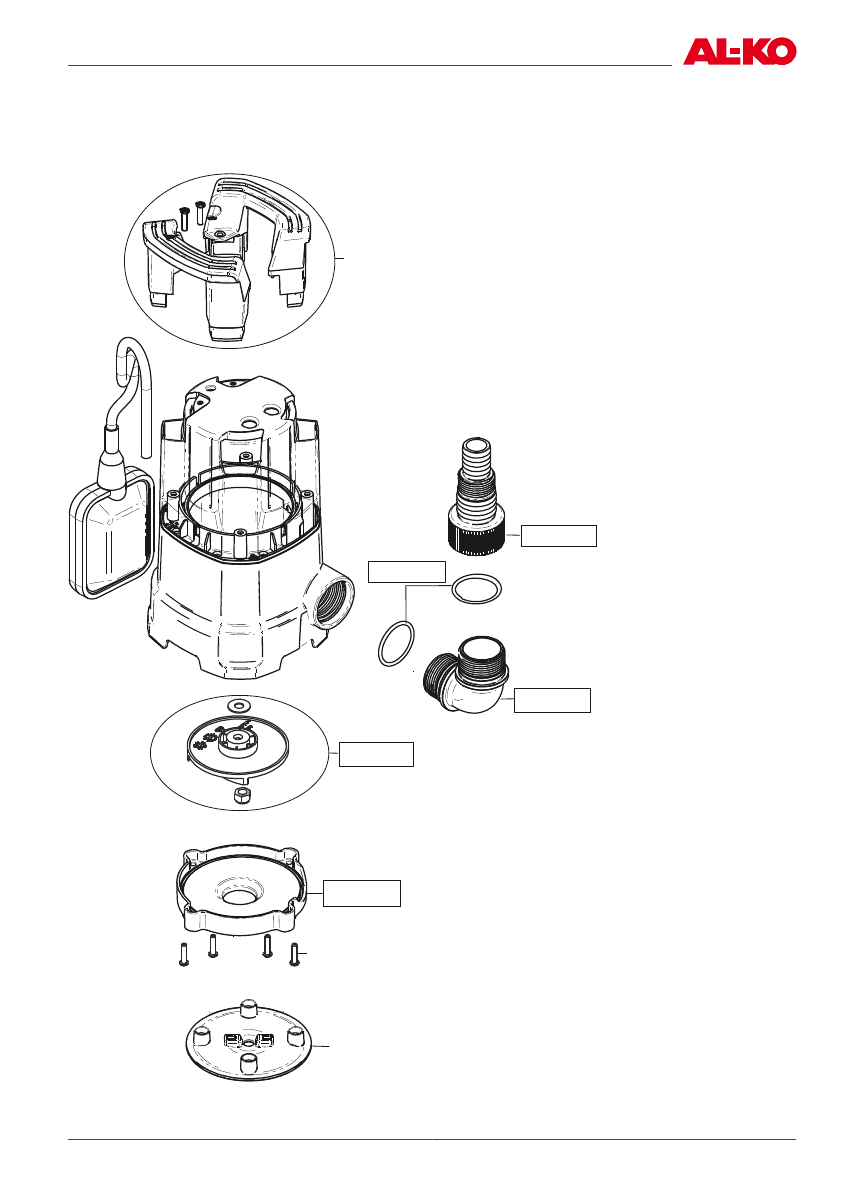 AL-KO