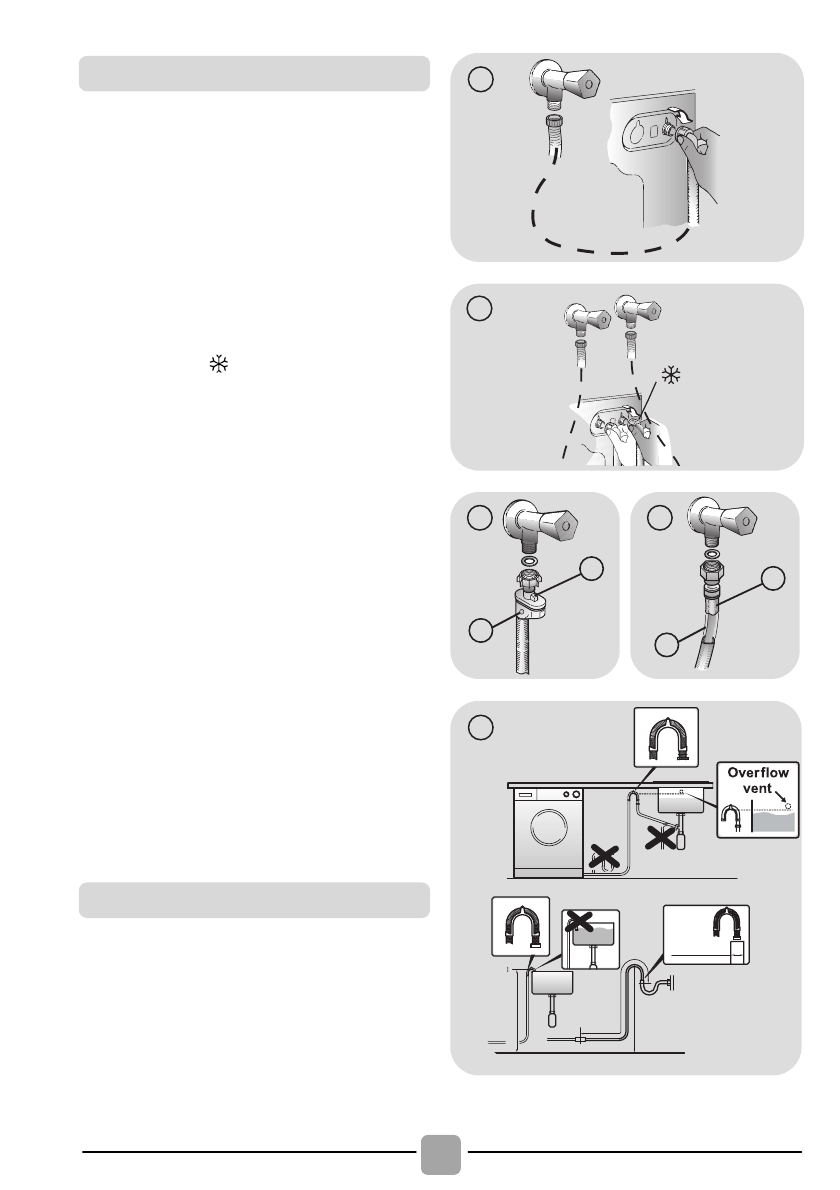 Overflow vent