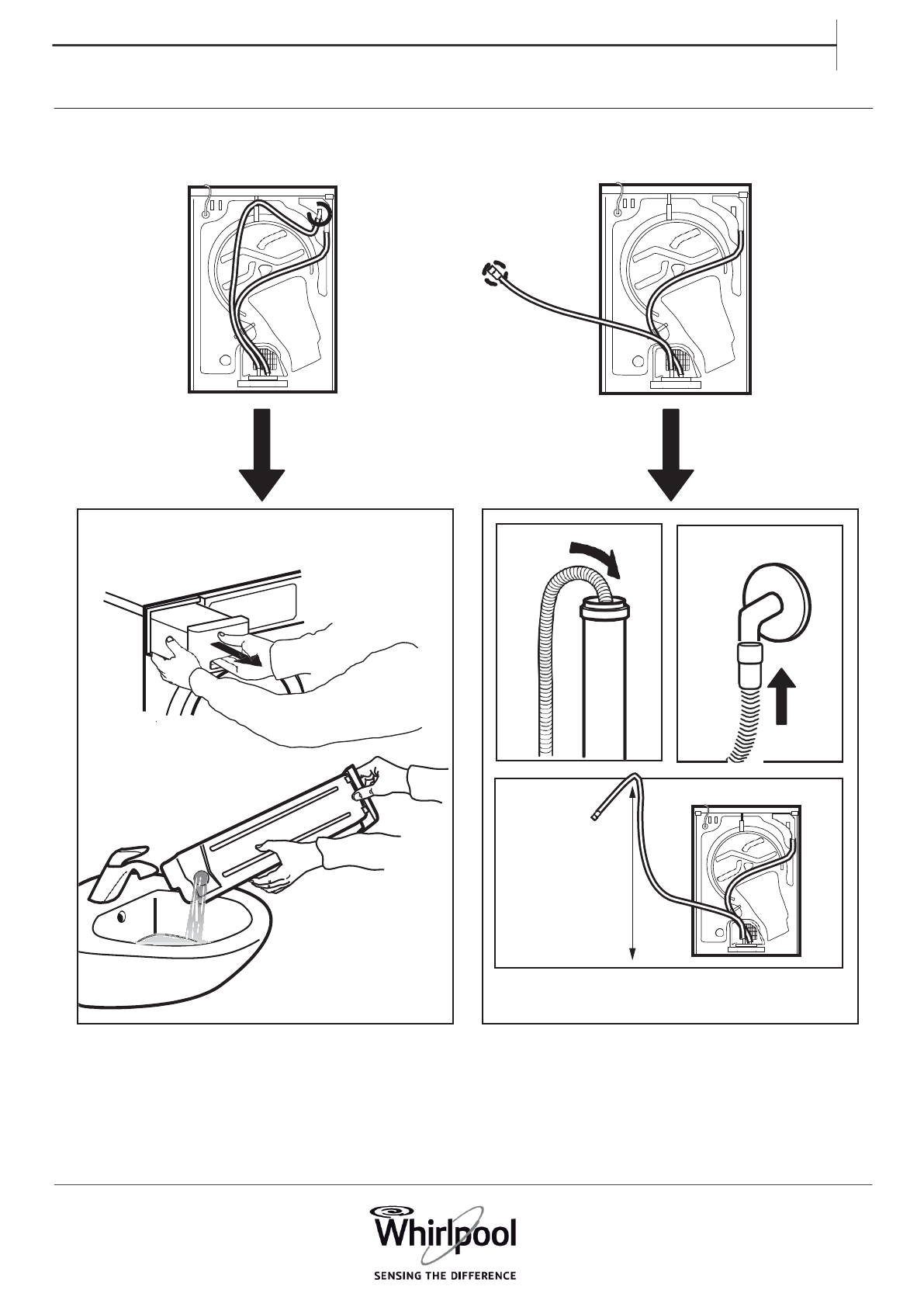 Whirlpool
SENSING THE DIFFERENCE