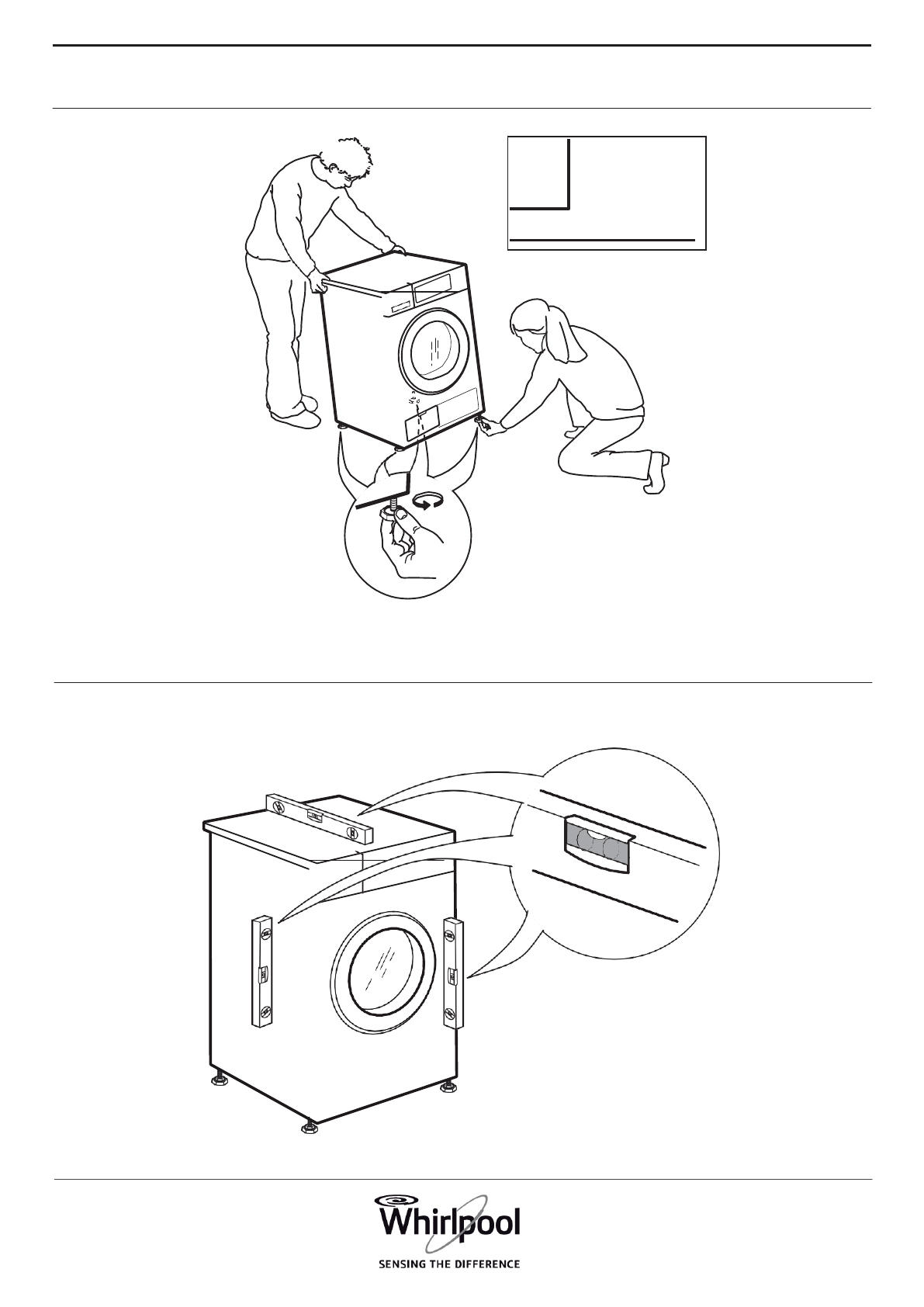 Whirlpool
SENSING THE DIFFERENCE