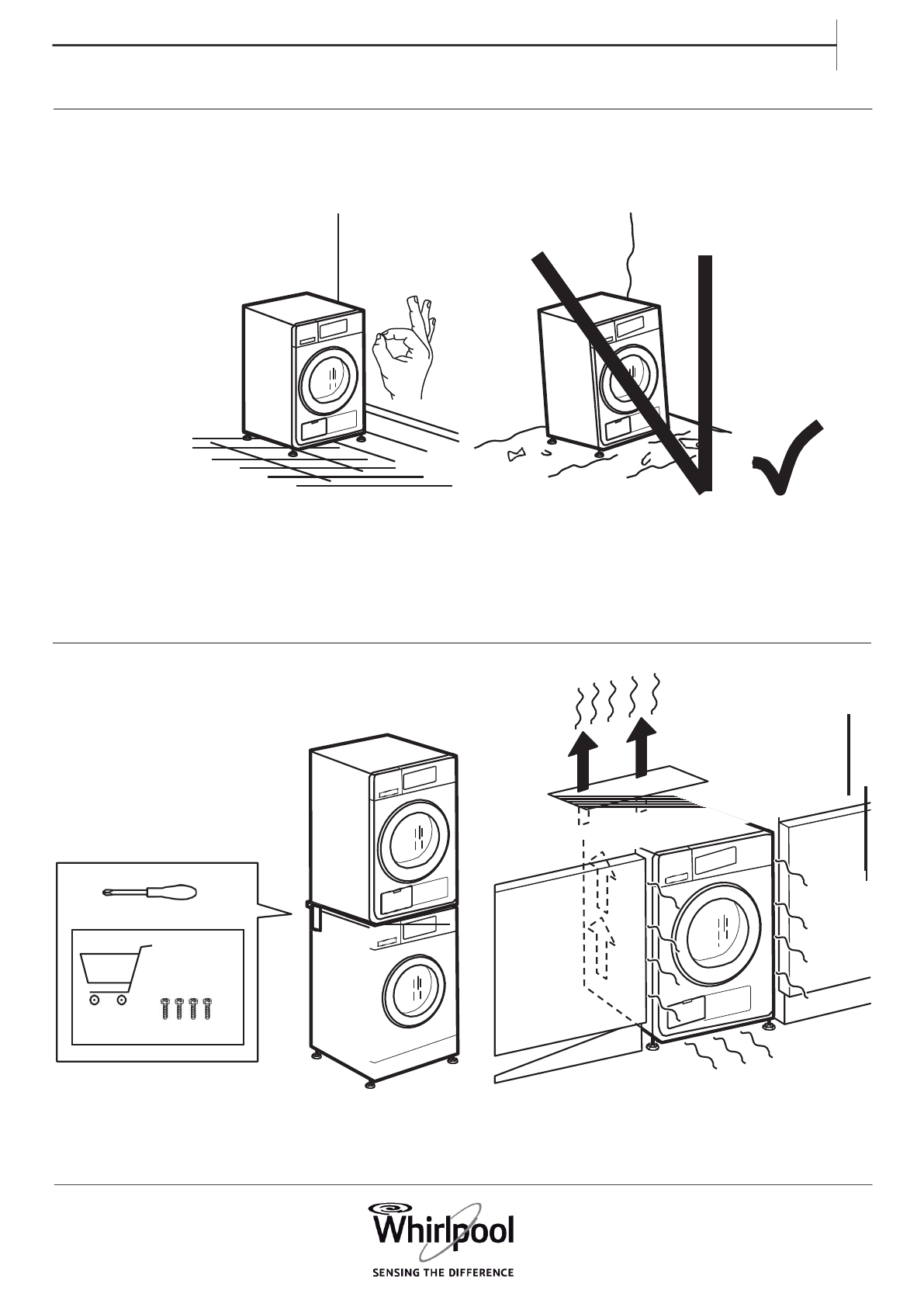 Whirlpool
SENSING THE DIFFERENCE