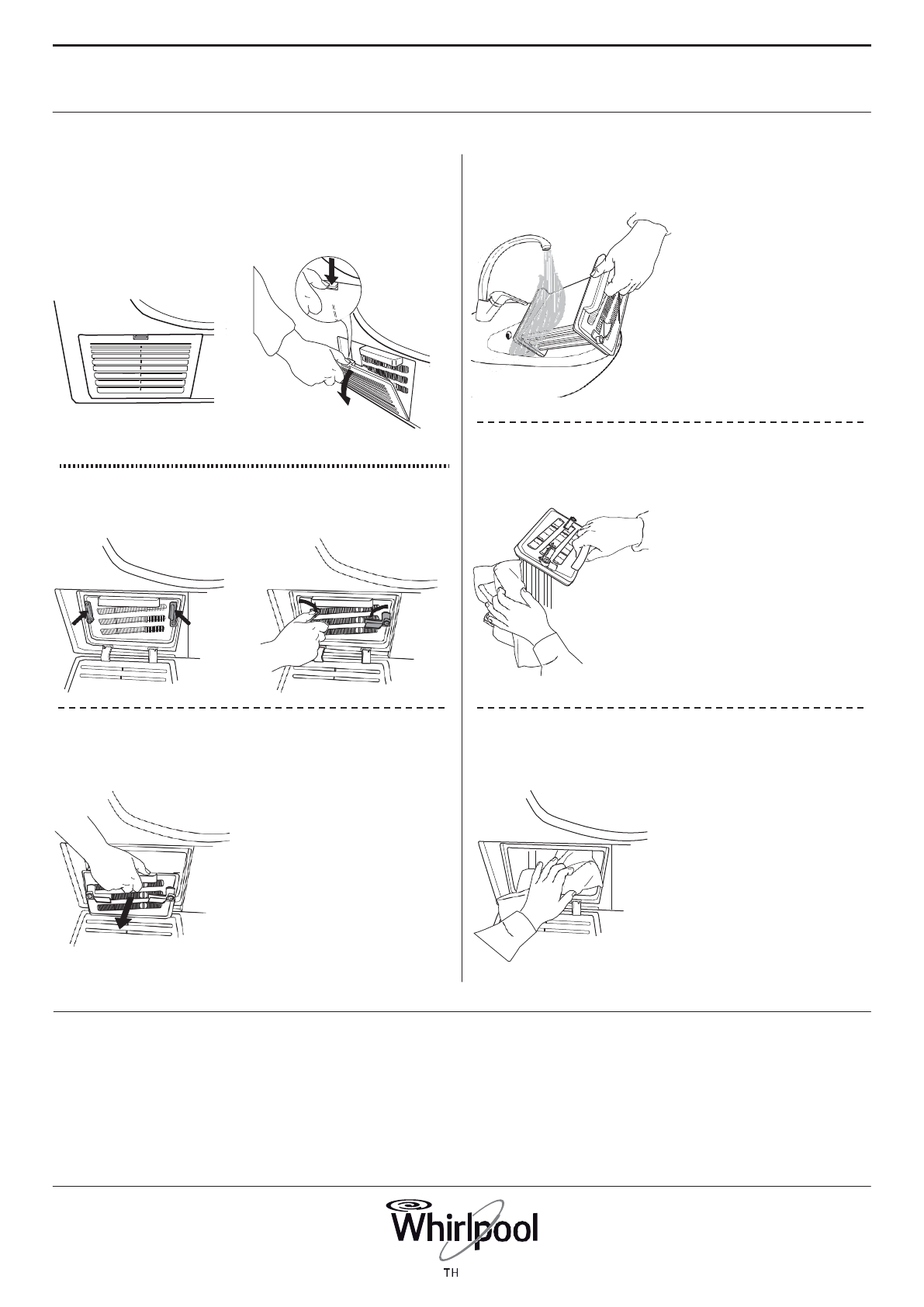 Whirlpool

TH