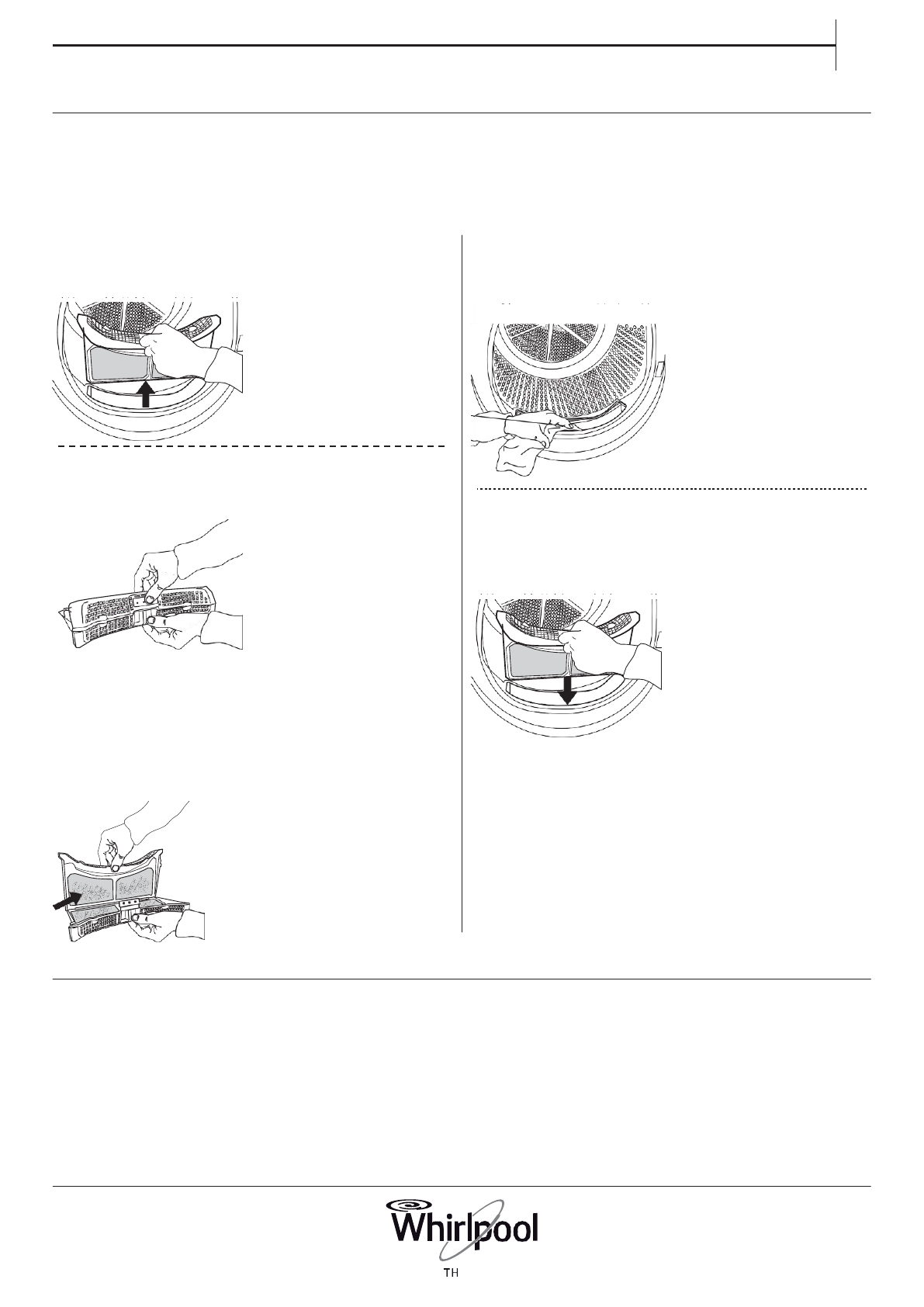 Whirlpool

TH