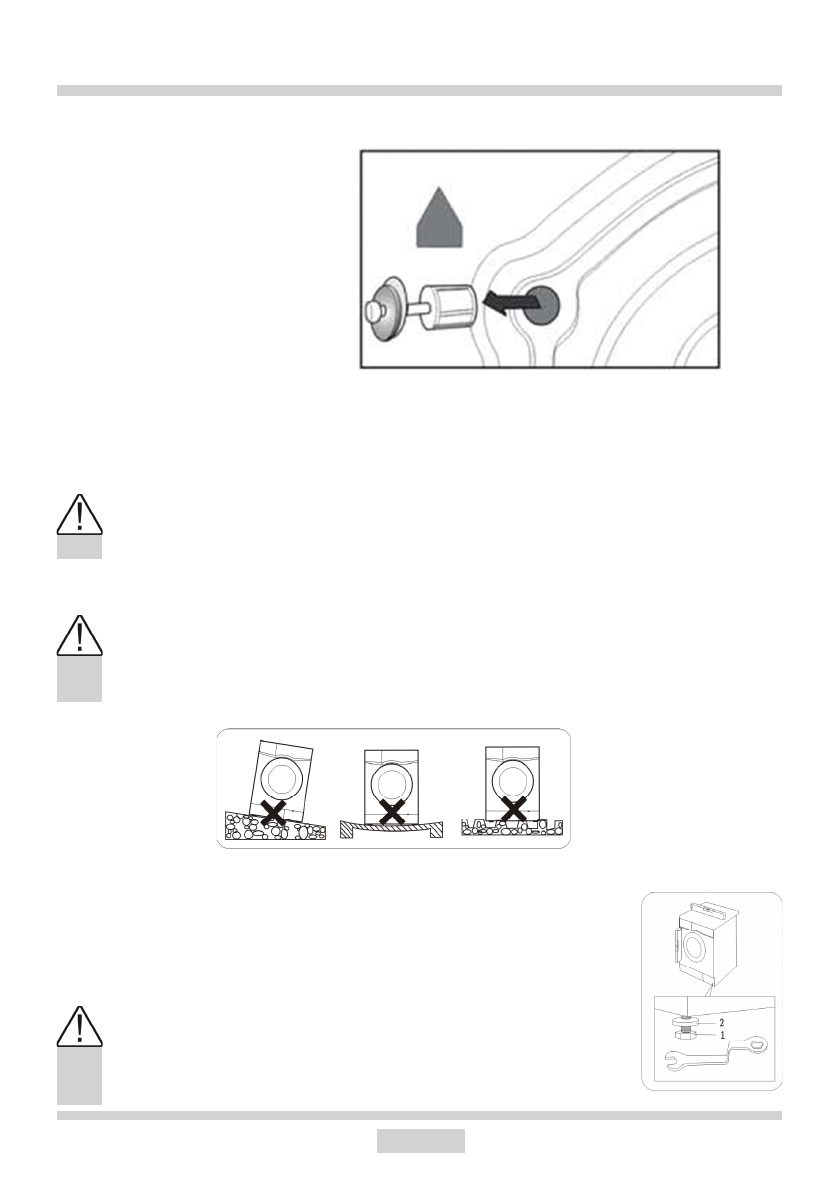 2
1