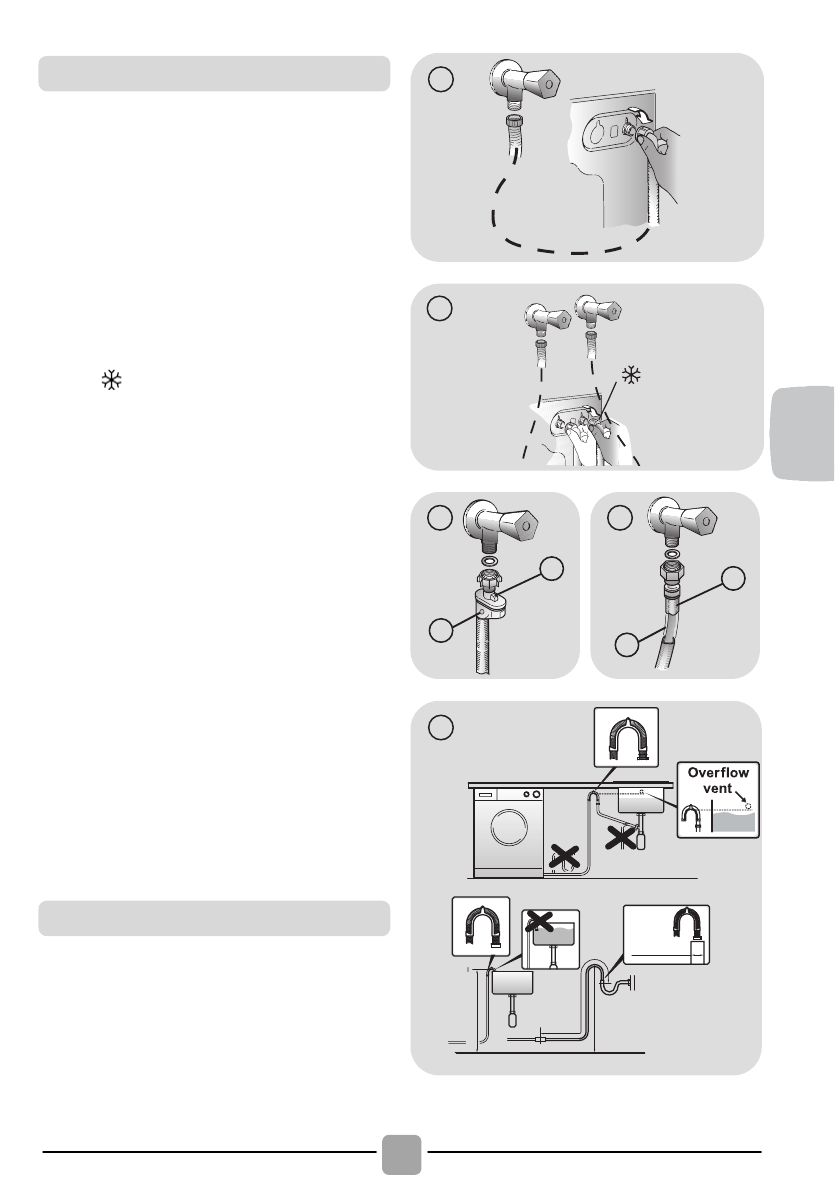 Overflow vent