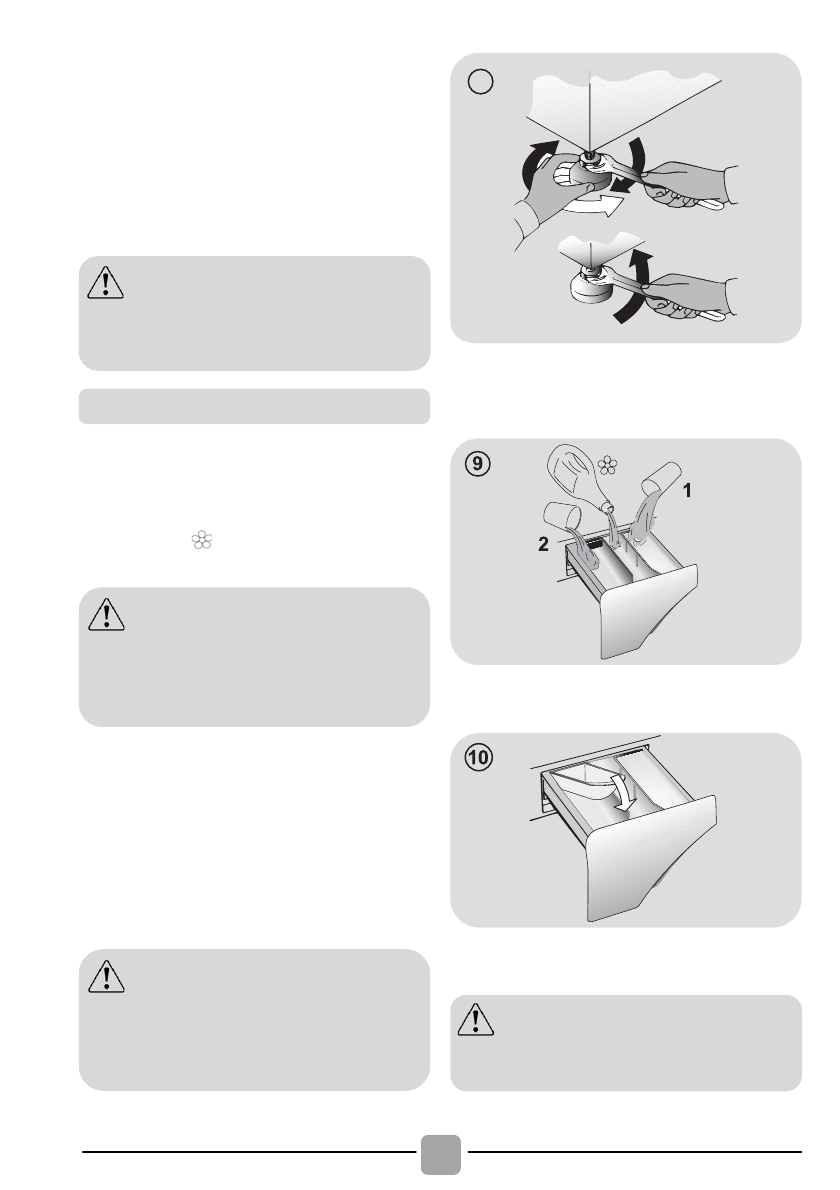 9

1

2

10