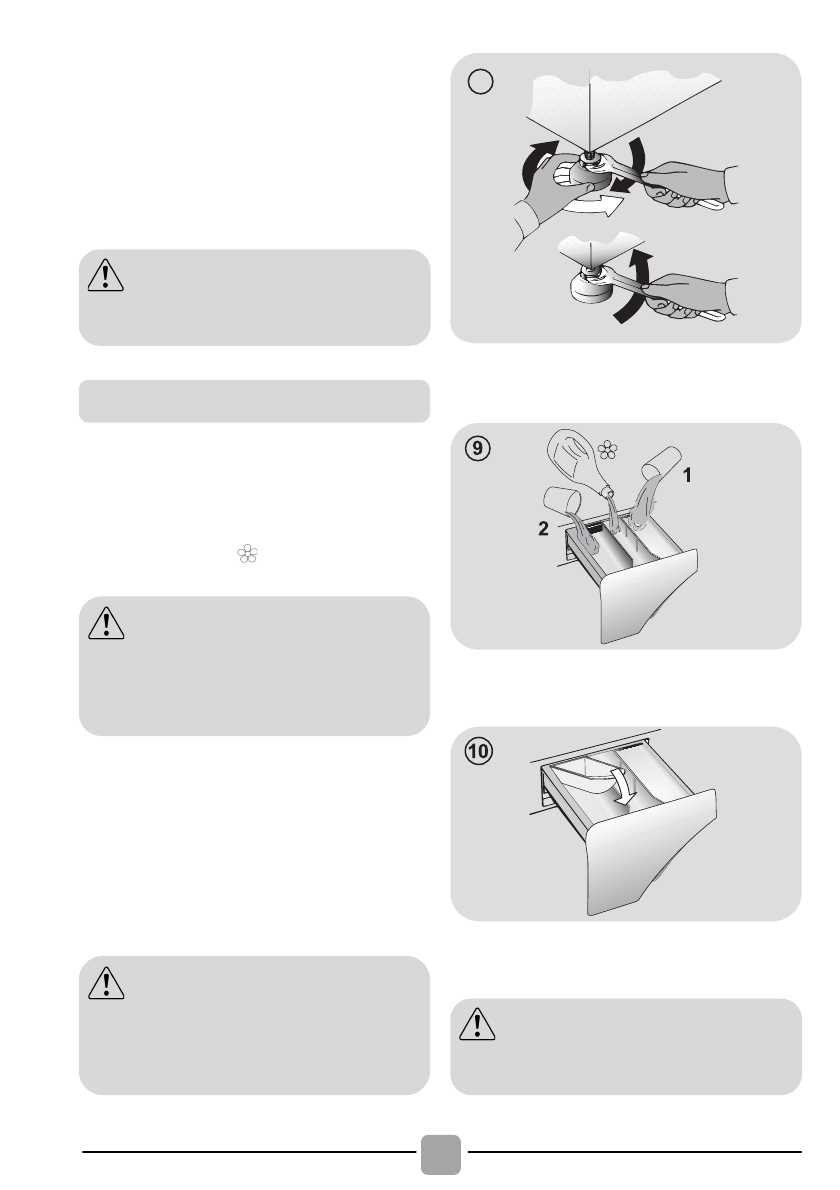 9

1

2

10