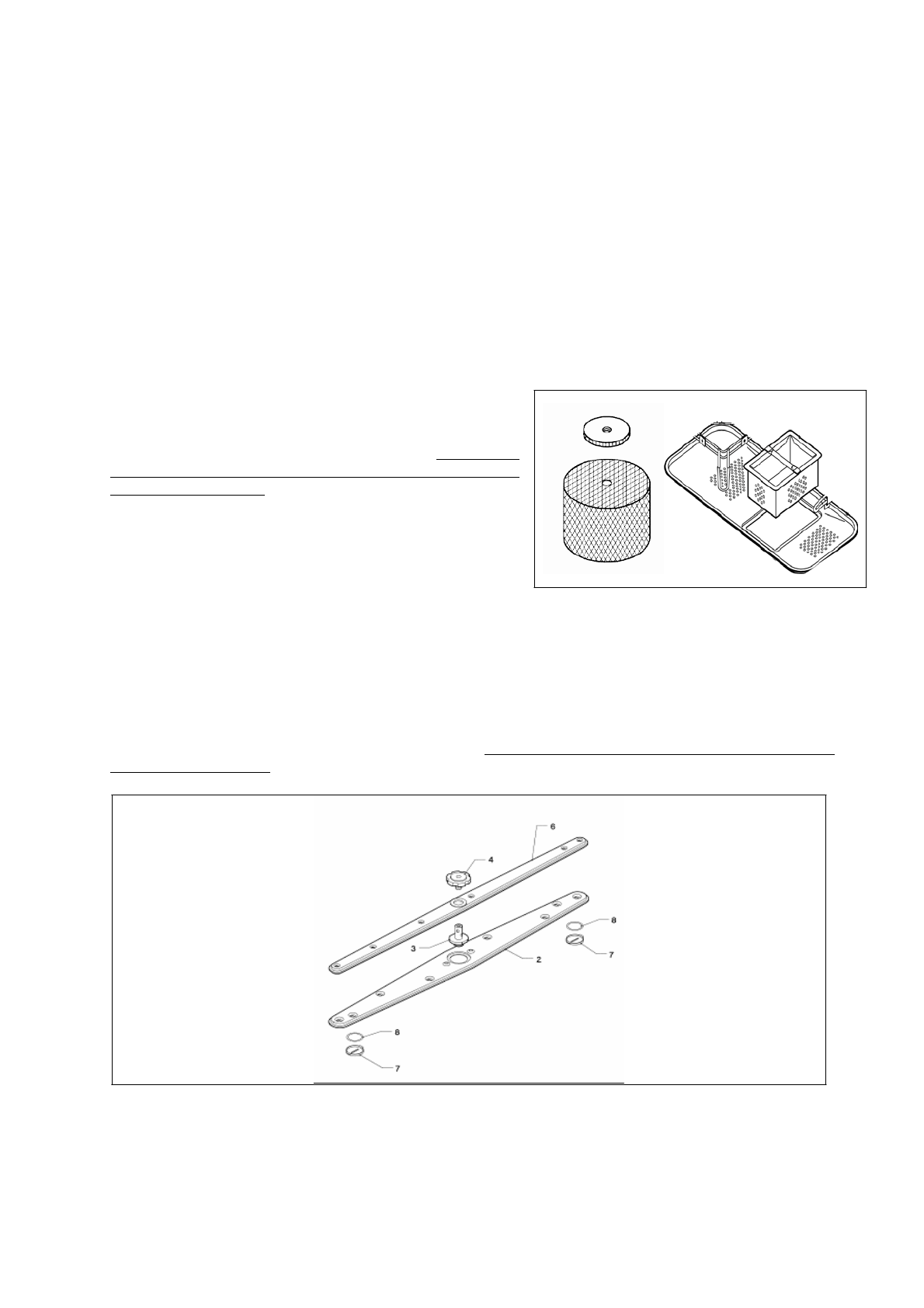 6

4

8

3

2

7

8

7