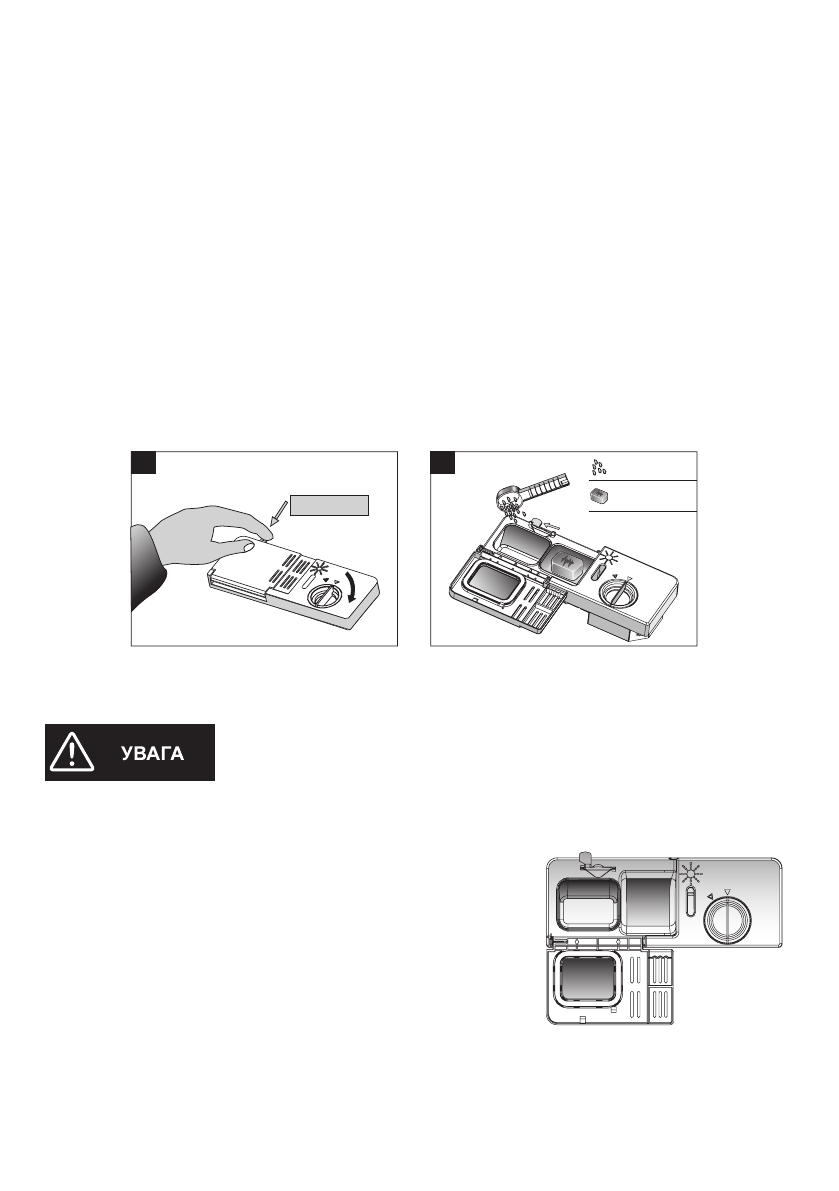 УВАГА