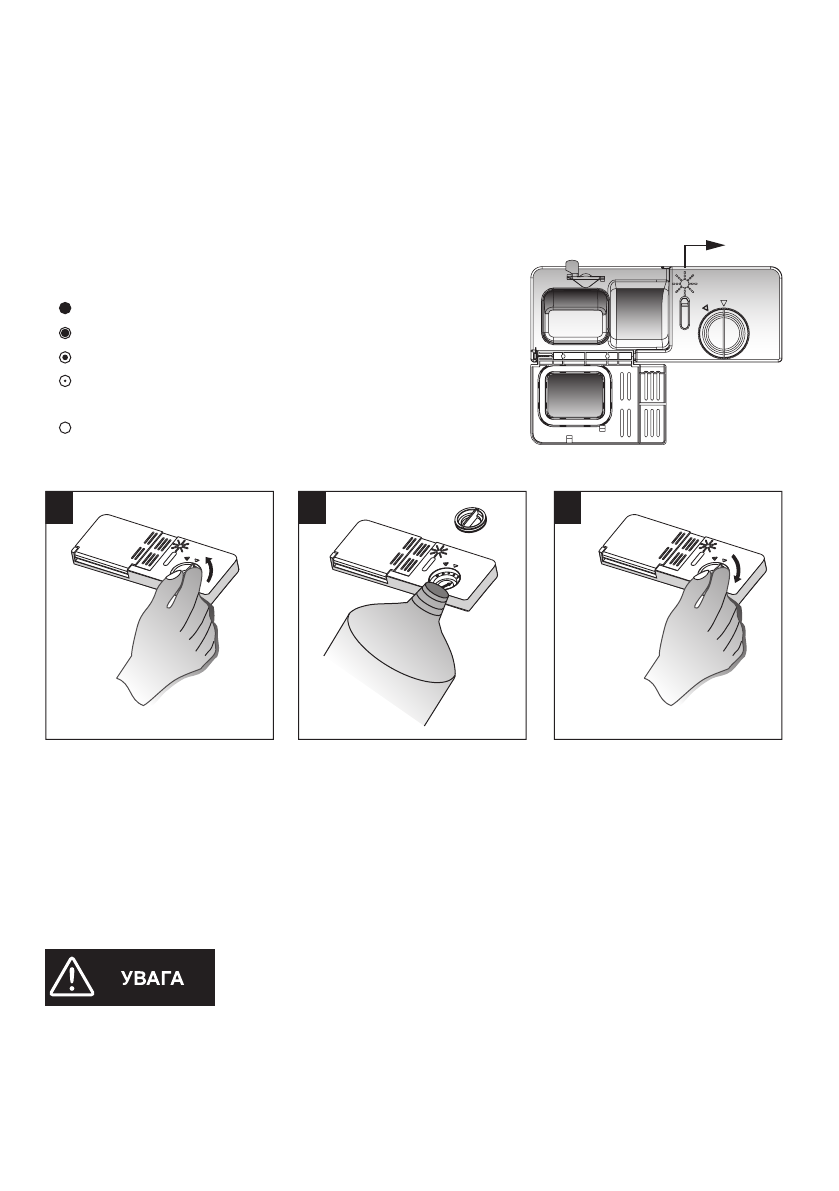 УВАГА