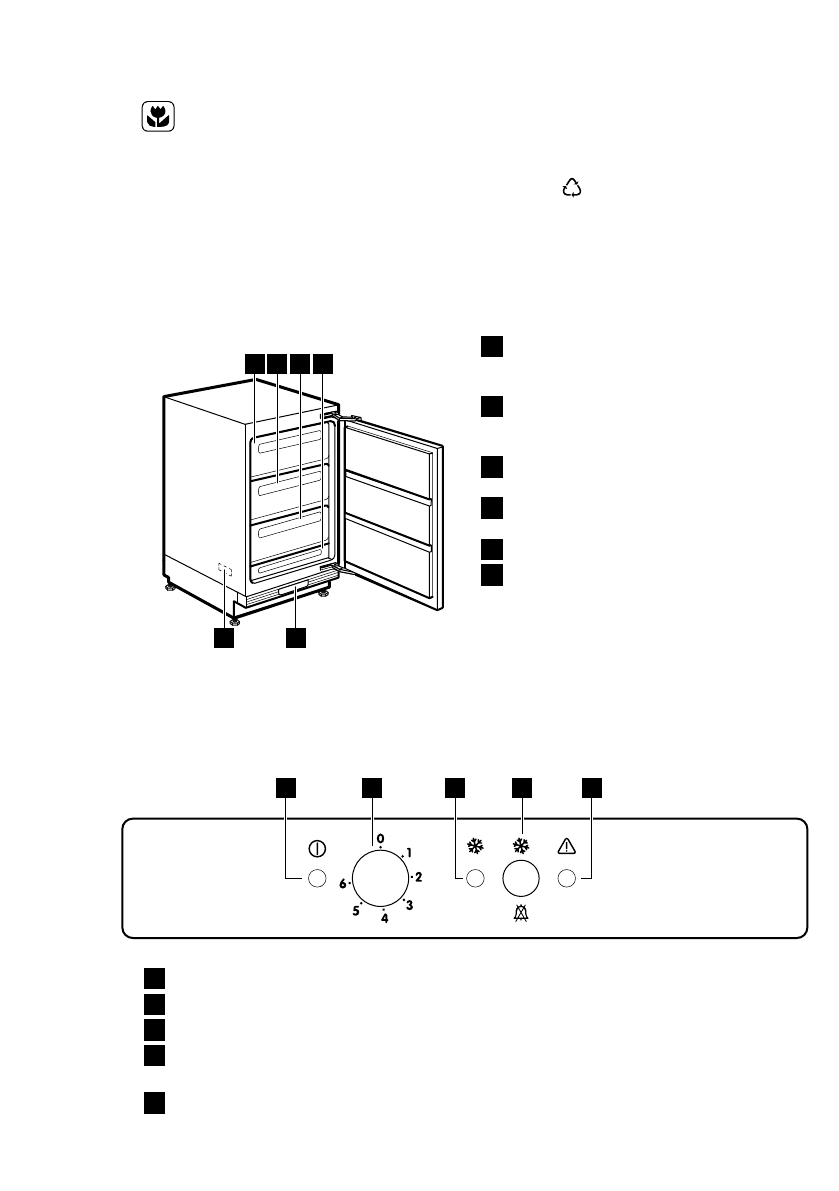 0
1
2
3
4
5
6