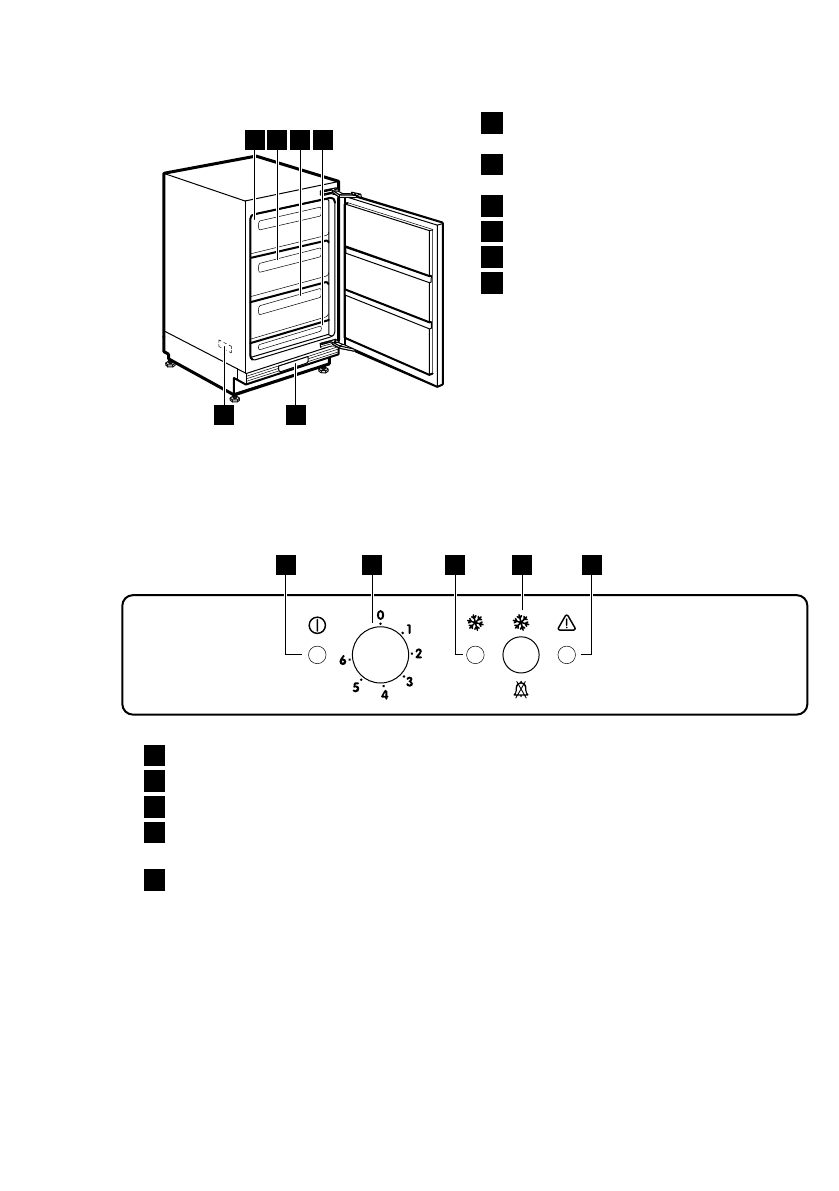 0
1
2
3
4
5
6