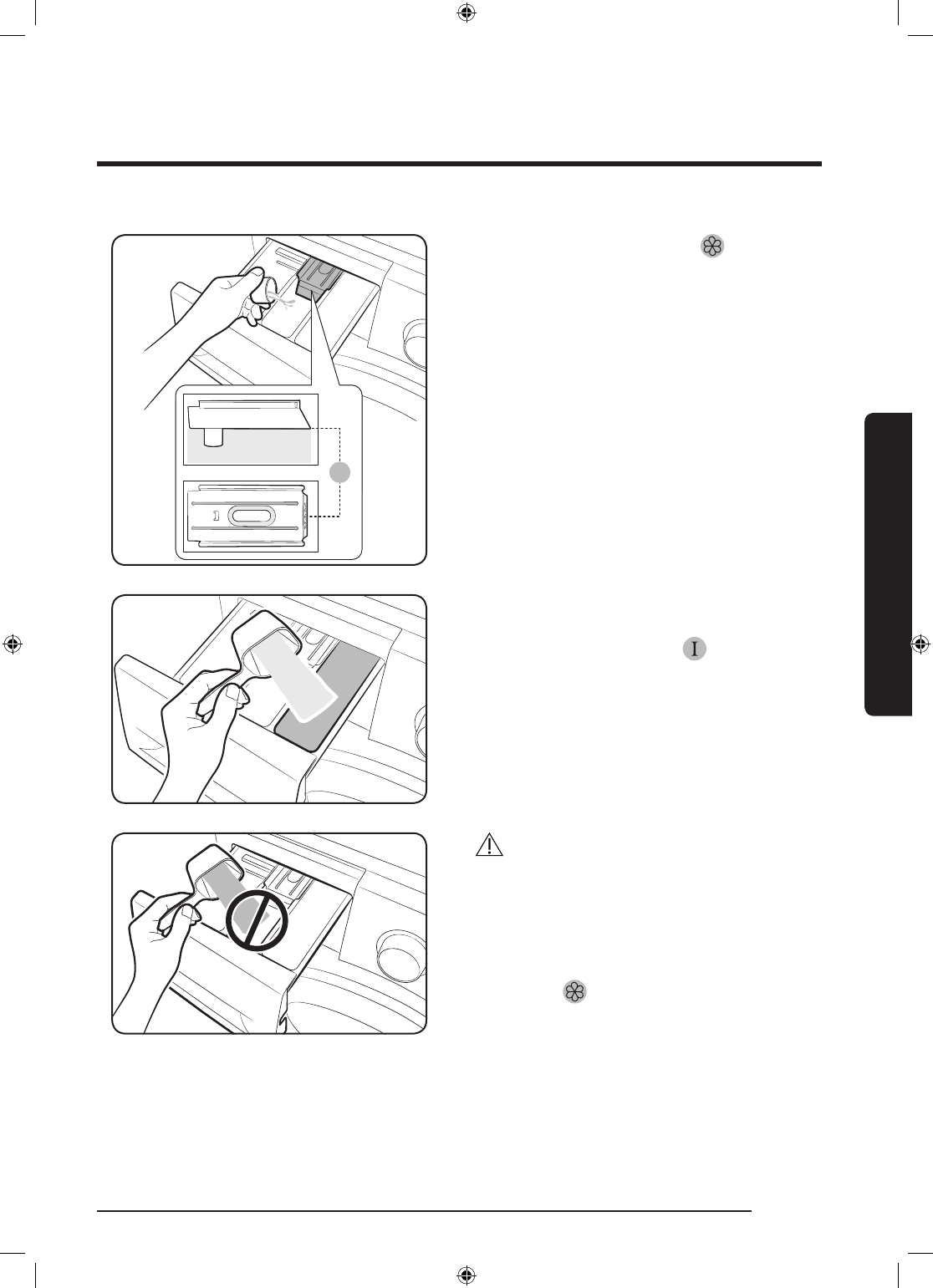 I