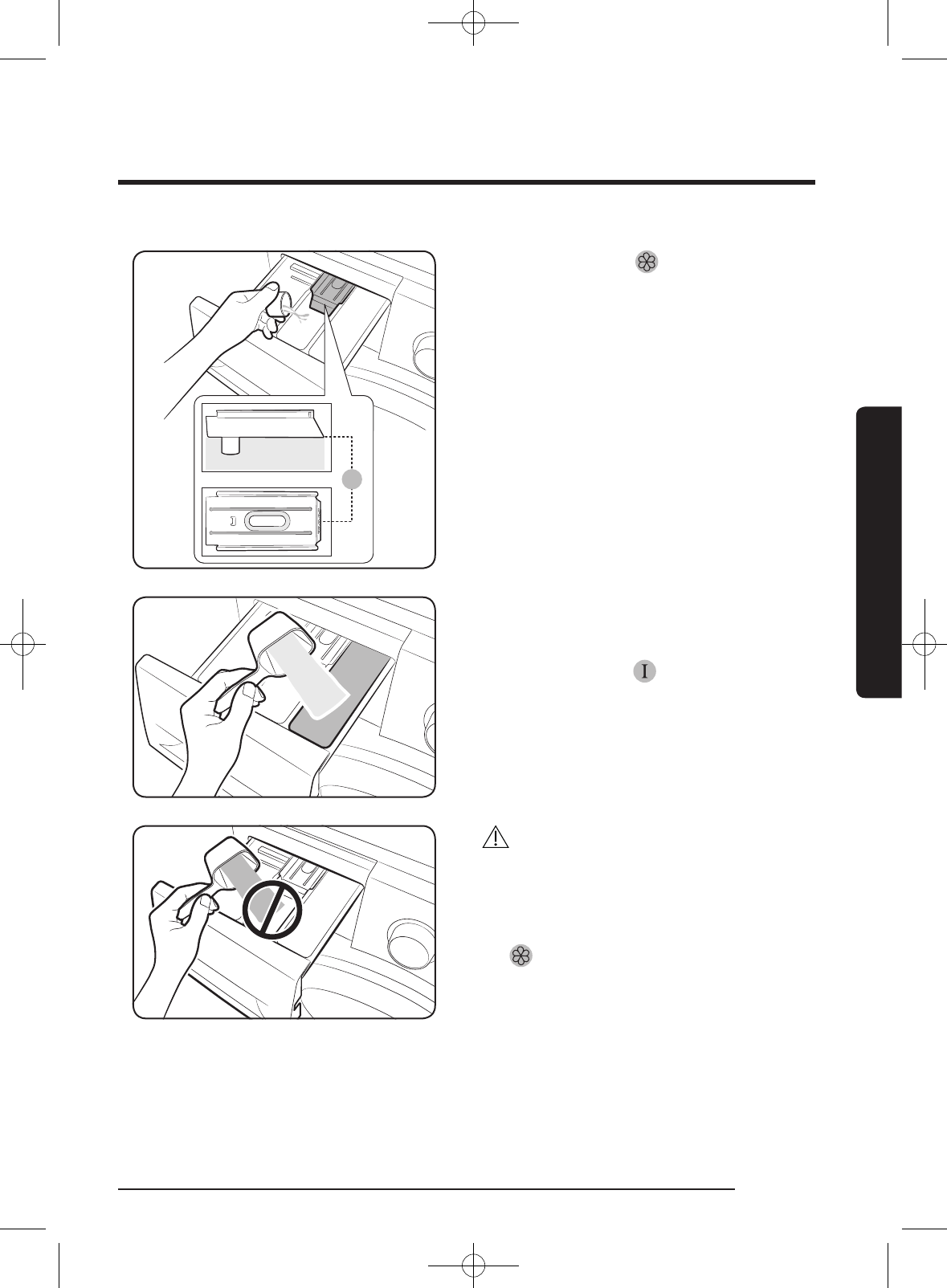 I