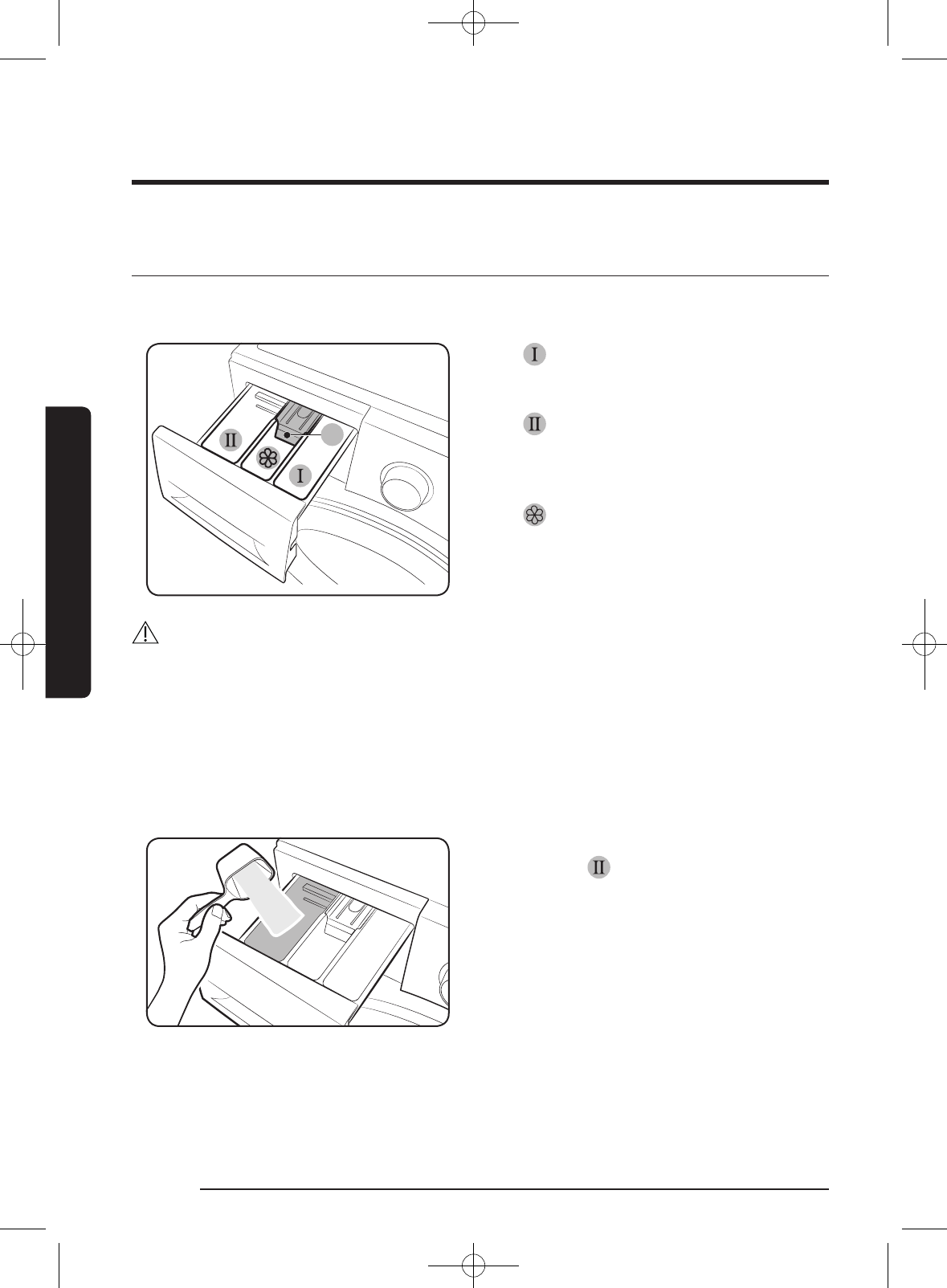 II

I

I

II

II