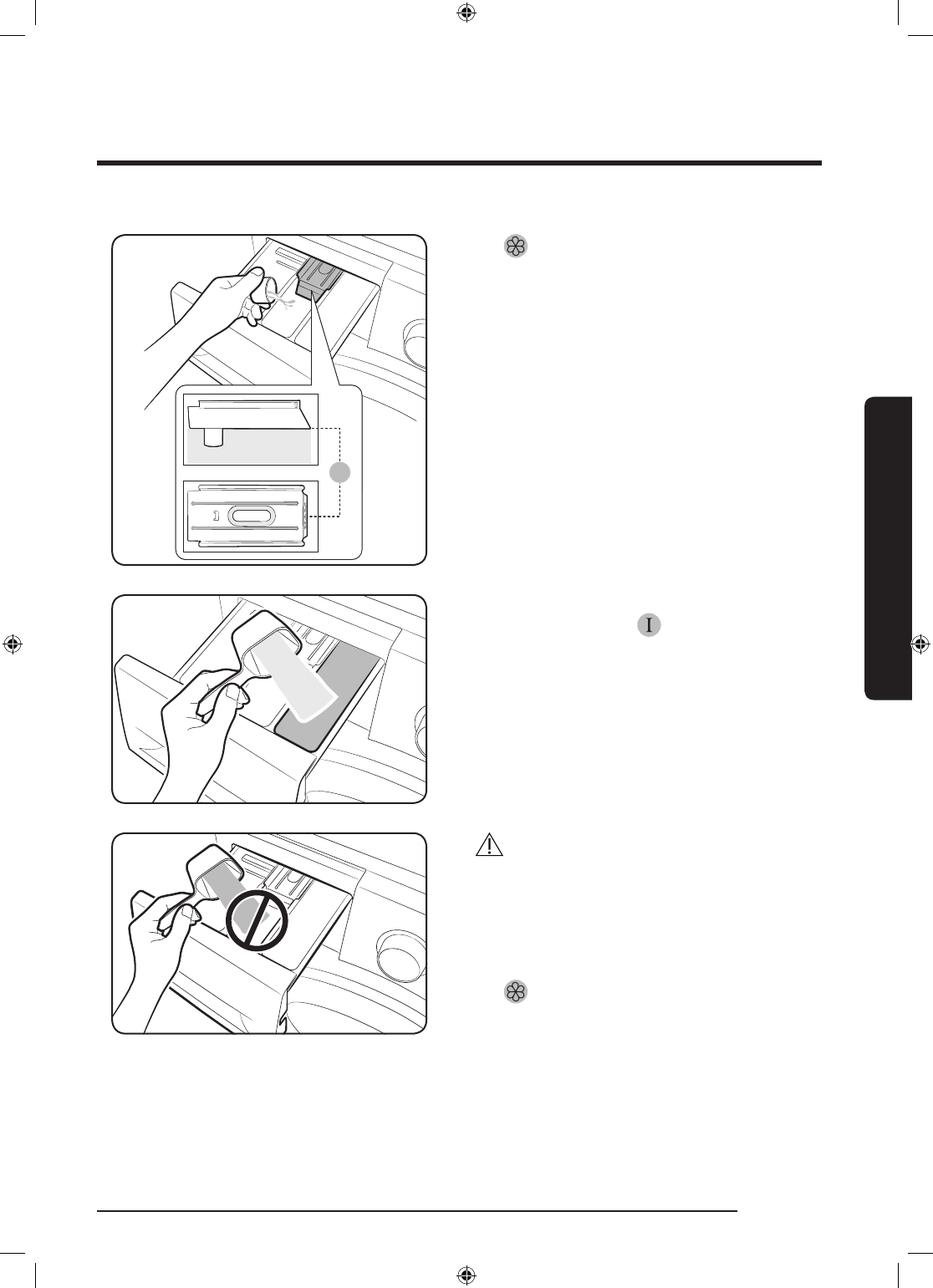 I