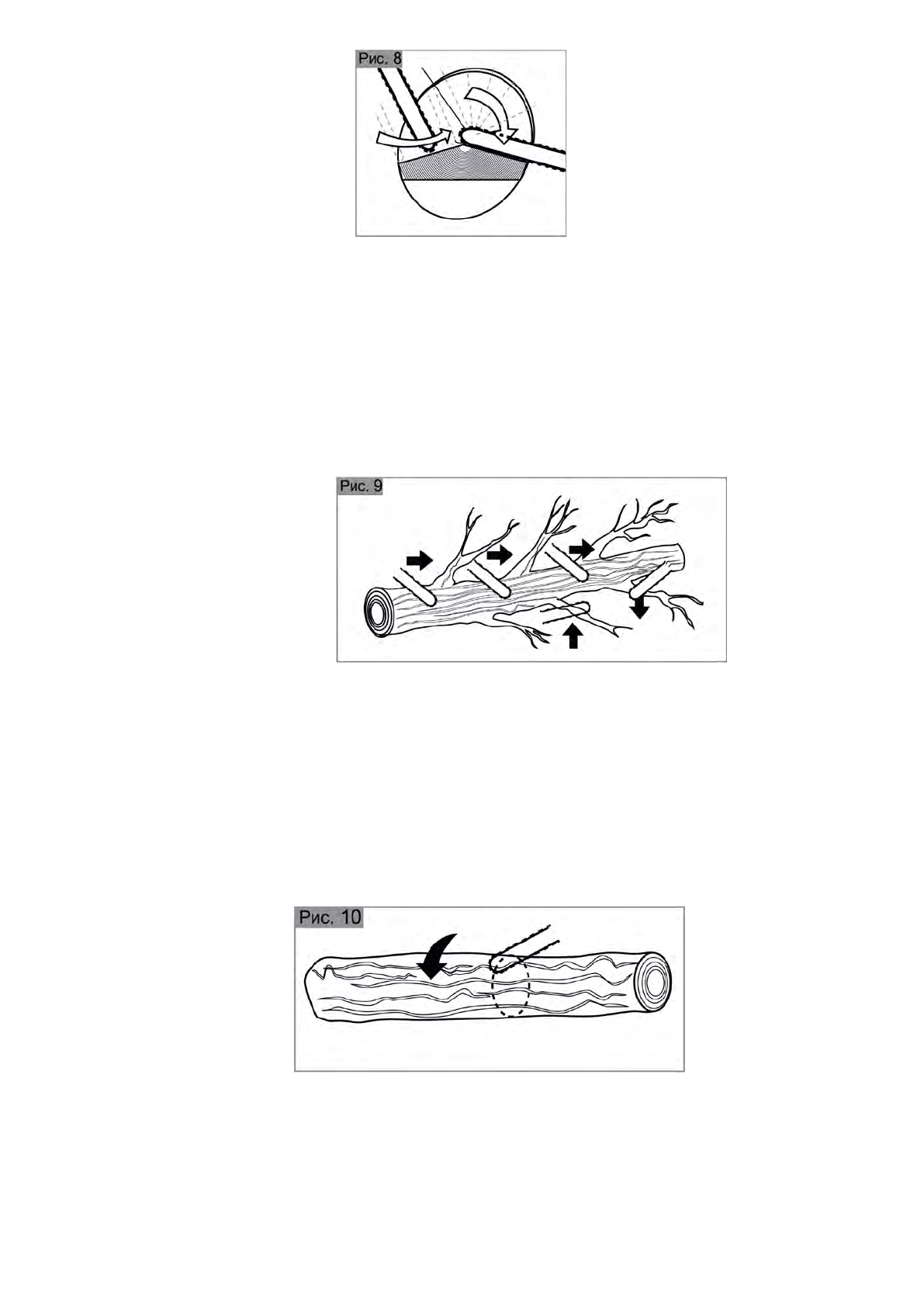 Рис. 8

Рис. 9

Рис. 10