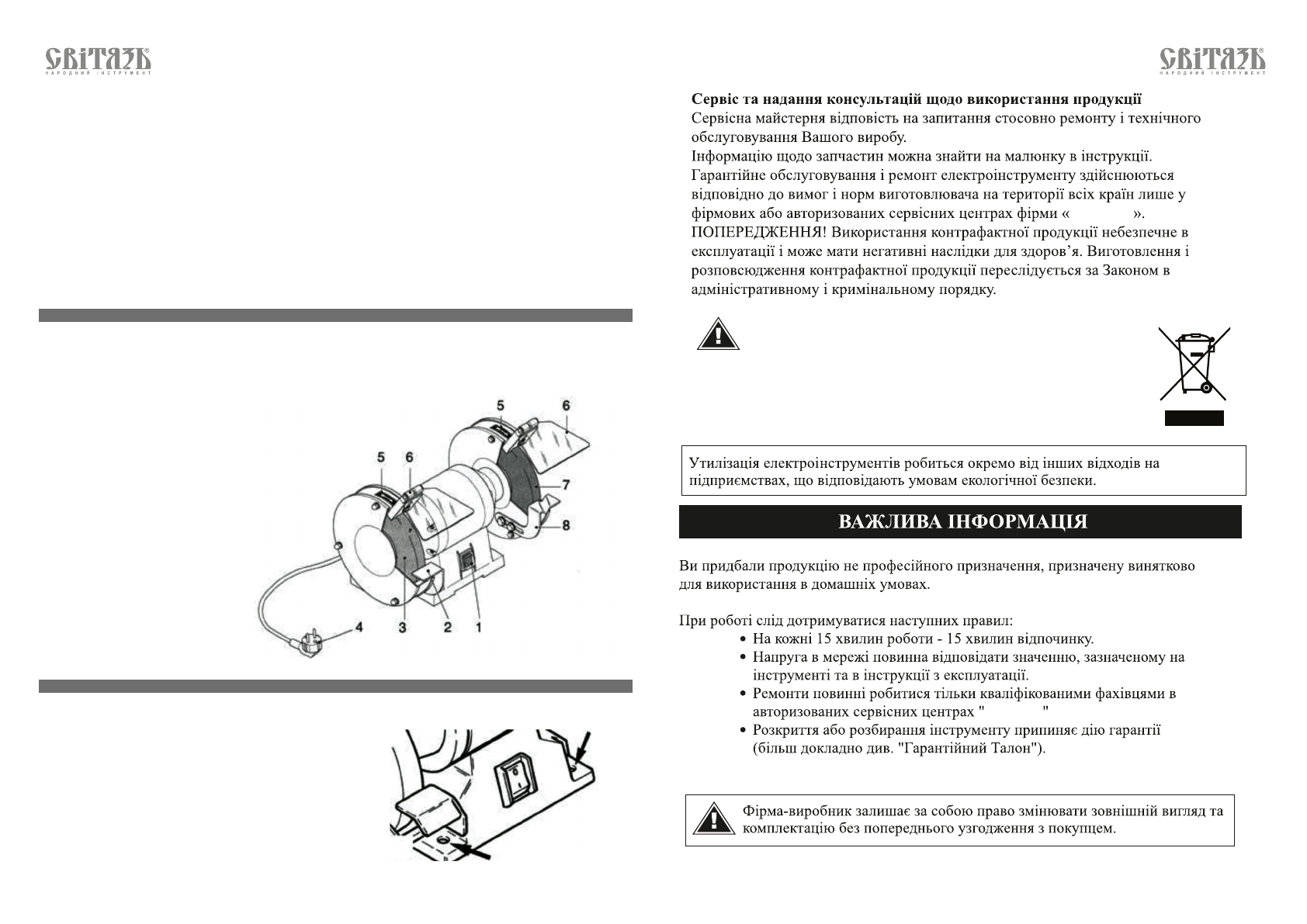 СВІТЯЗЬ
НАРОДНИЙ ІНСТРУМЕНТ

5 6
5 6
7
8
4 3 2 1

СВІТЯЗЬ
НАРОДНИЙ ІНСТРУМЕНТ

**Сервіс та надання консультацій щодо використання продукції**
Сервісна майстерня відповість на запитання стосовно ремонту і технічного обслуговування Вашого виробу.
Інформацію щодо запчастин можна знайти на малюнку в інструкції.
Гарантійне обслуговування і ремонт електроінструменту здійснюються відповідно до вимог і норм виготовлювача на території всіх країн лише у фірмових або авторизованих сервісних центрах фірми «  ».
ПОПЕРЕДЖЕННЯ! Використання контрафактної продукції небезпечне в експлуатації і може мати негативні наслідки для здоров'я. Виготовлення і розповсюдження контрафактної продукції переслідується за Законом в адміністративному і кримінальному порядку.

Утилізація електроінструментів робиться окремо від інших відходів на підприємствах, що відповідають умовам екологічної безпеки.

ВАЖЛИВА ІНФОРМАЦІЯ

Ви придбали продукцію не професійного призначення, призначену винятково для використання в домашніх умовах.

При роботі слід дотримуватися наступних правил:
• На кожні 15 хвилин роботи - 15 хвилин відпочинку.
• Напруга в мережі повинна відповідати значенню, зазначеному на інструменті та в інструкції з експлуатації.
• Ремонти повинні робитися тільки кваліфікованими фахівцями в авторизованих сервісних центрах "  "
• Розкриття або розбирання інструменту припиняє дію гарантії (більш докладно див. "Гарантійний Талон").

Фірма-виробник залишає за собою право змінювати зовнішній вигляд та комплектацію без попереднього узгодження з покупцем.