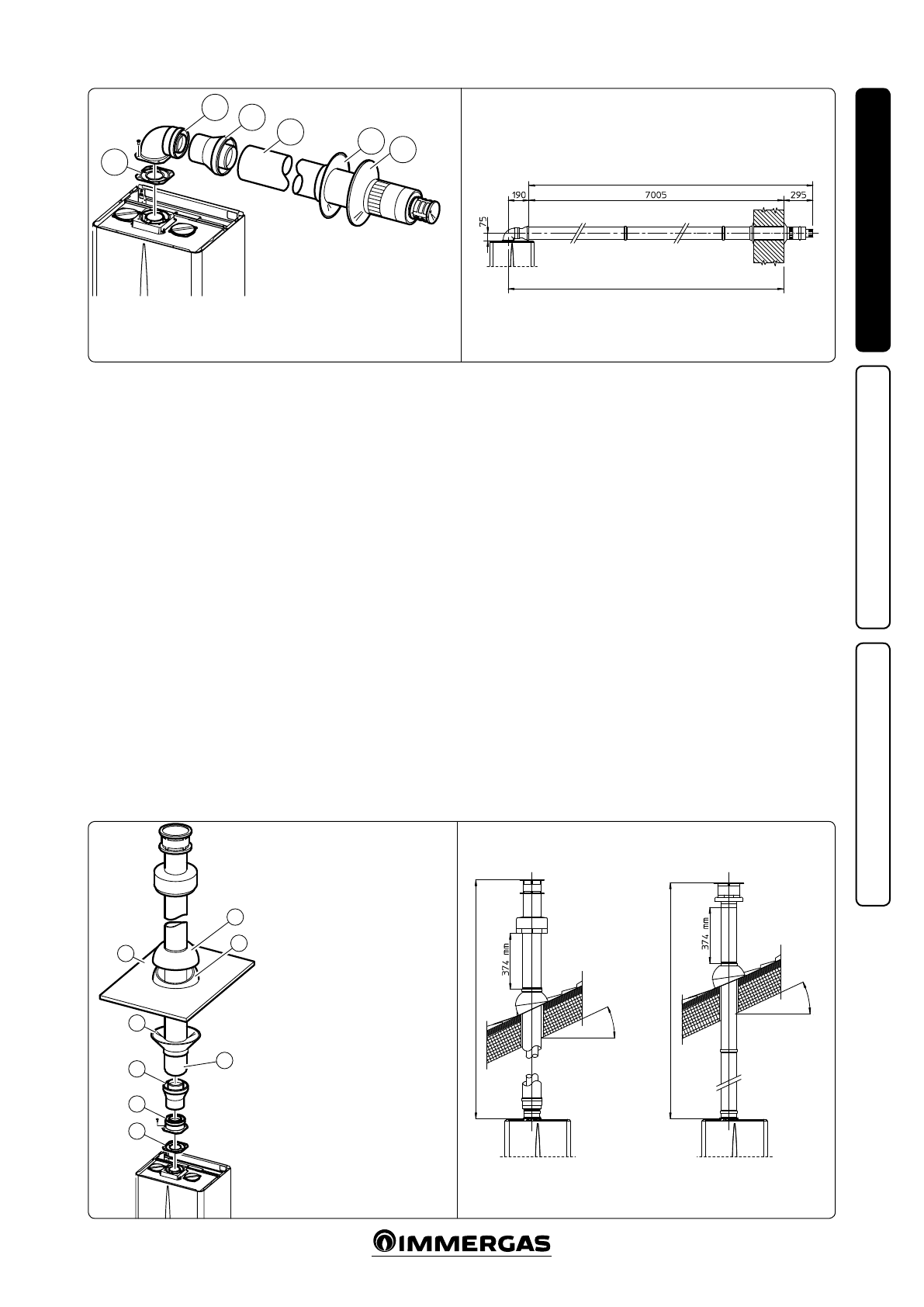 190

7005

295

75

374 mm

374 mm

IMMERGAS