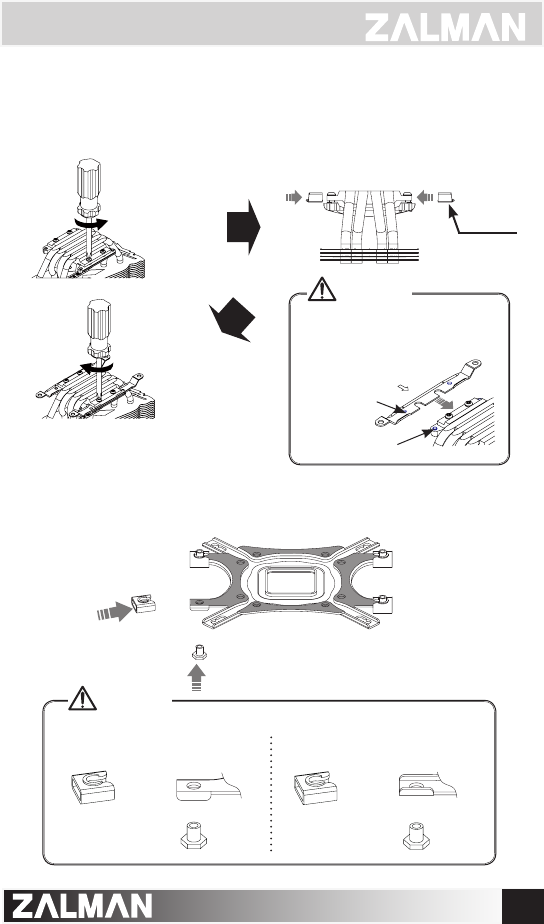 ZALMAN

ZALMAN