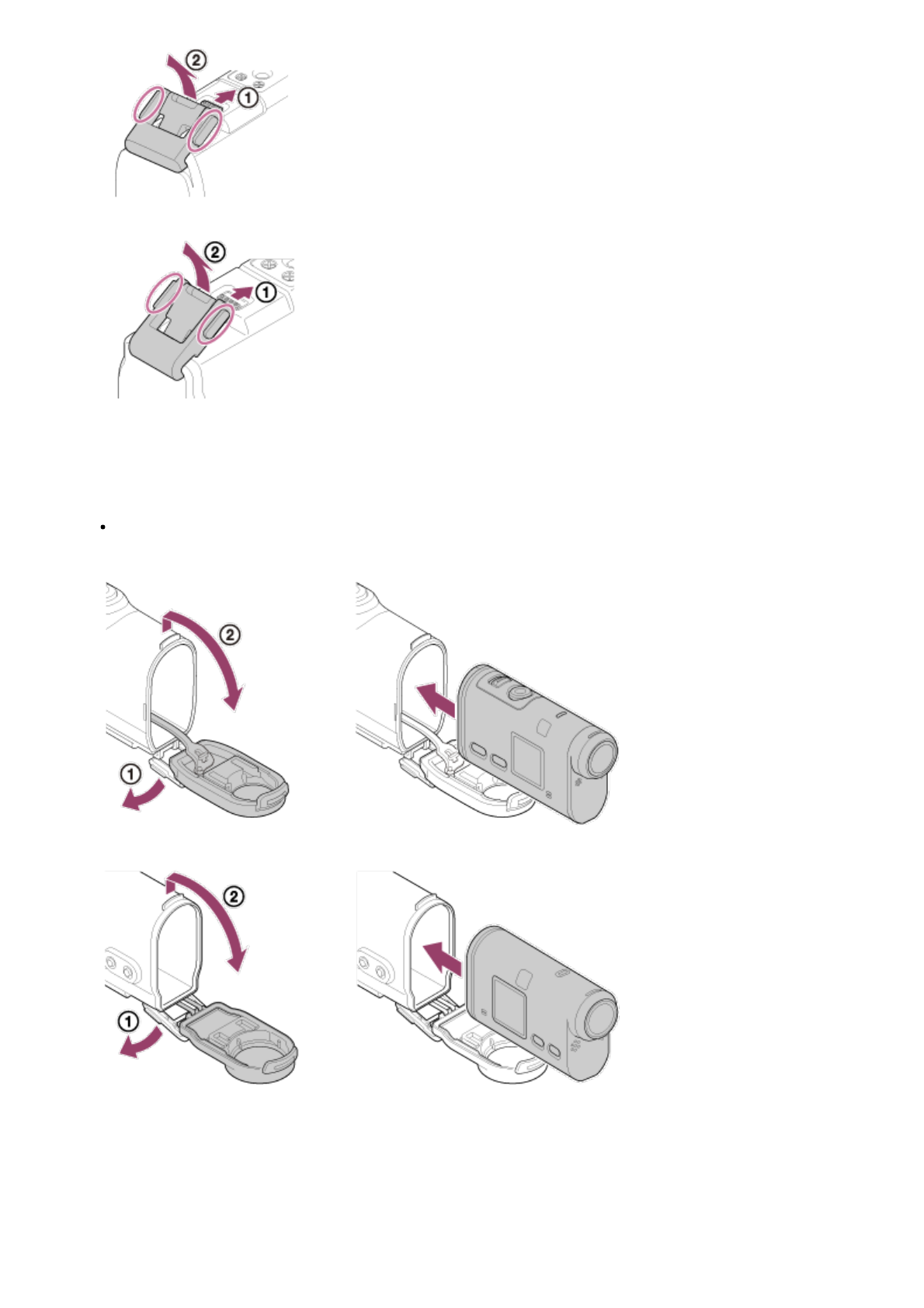 ②
①

②
①

②
①

②
①