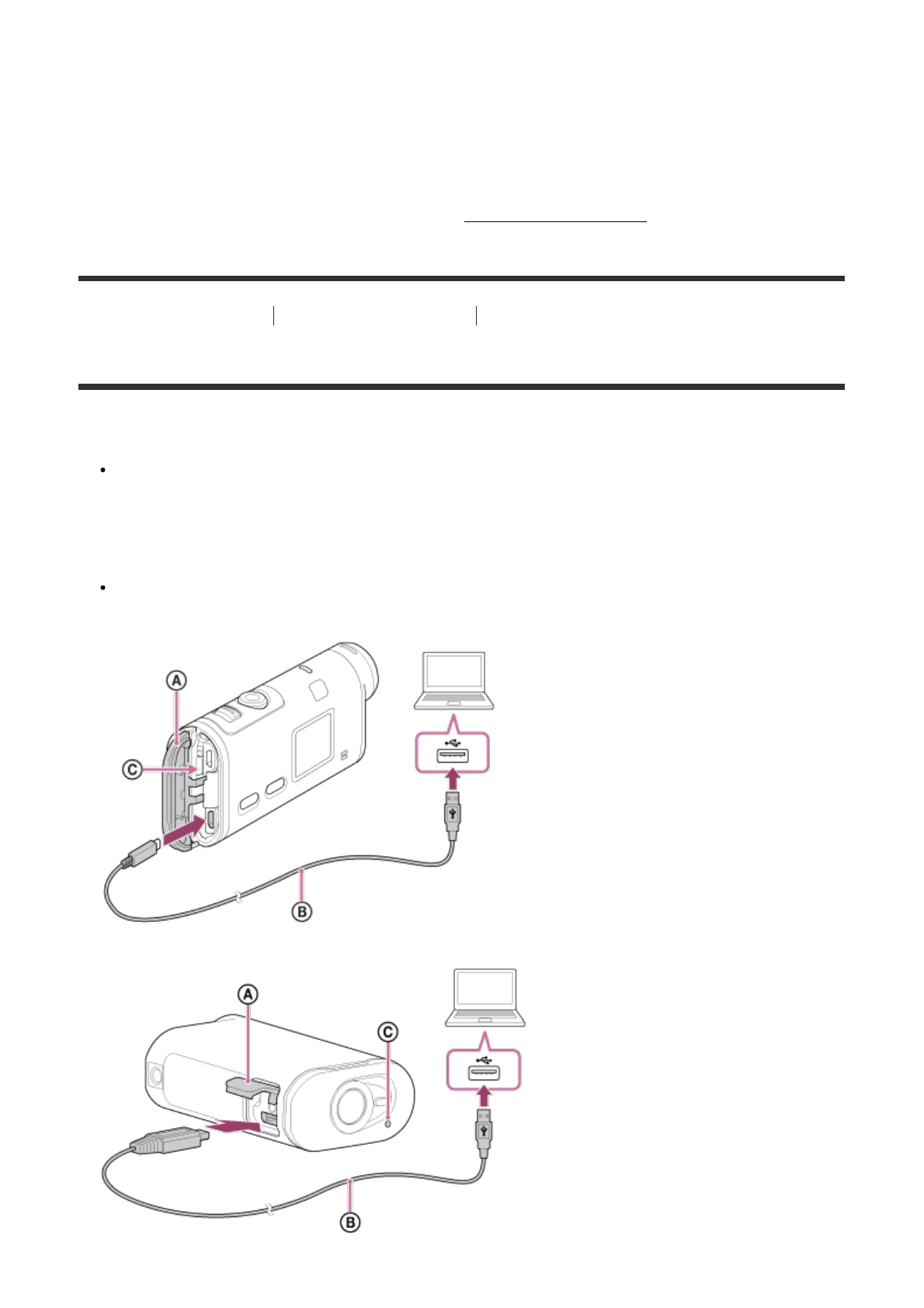 A

C

B

A

C

B