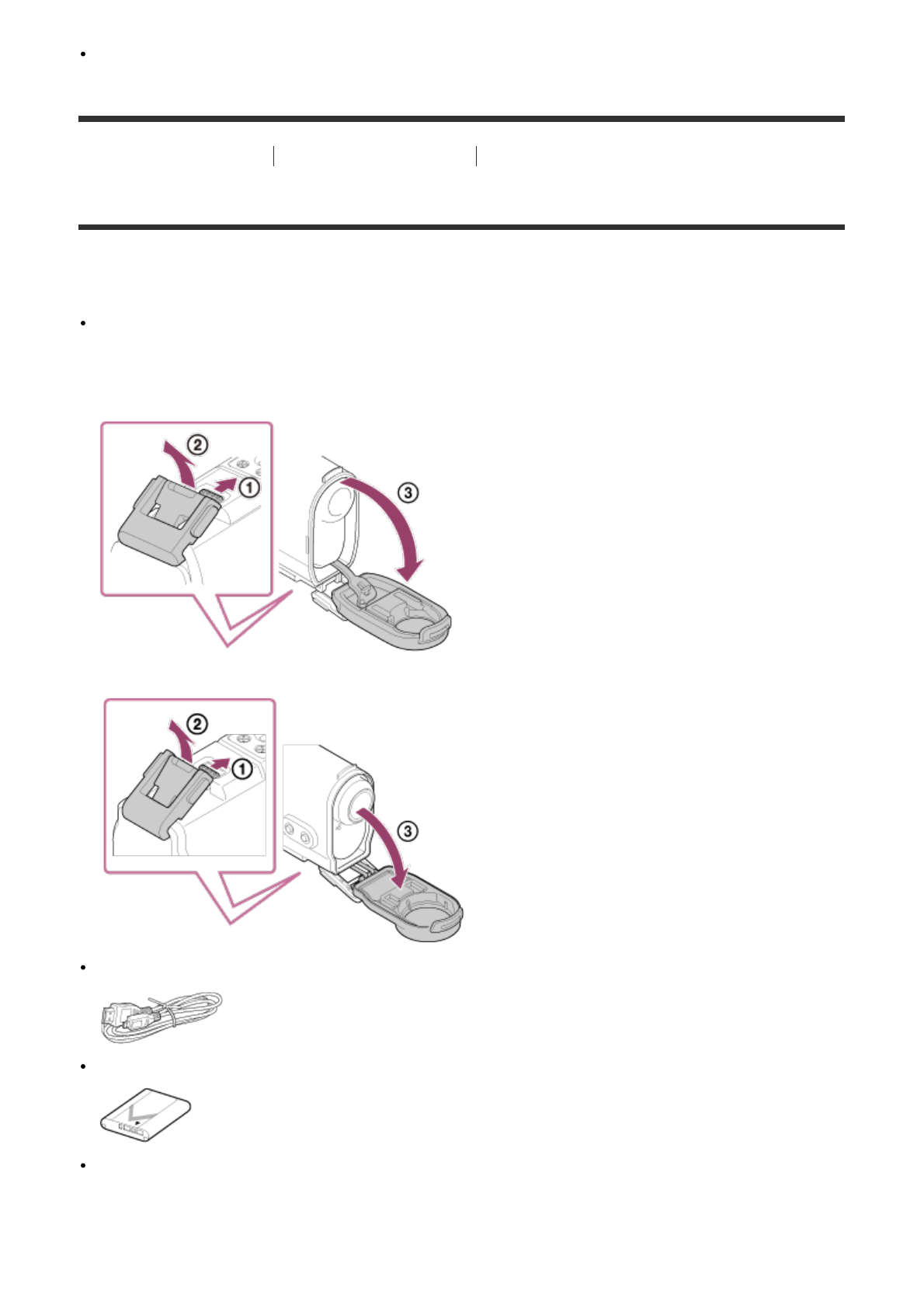 ②
①
③
②
①
③