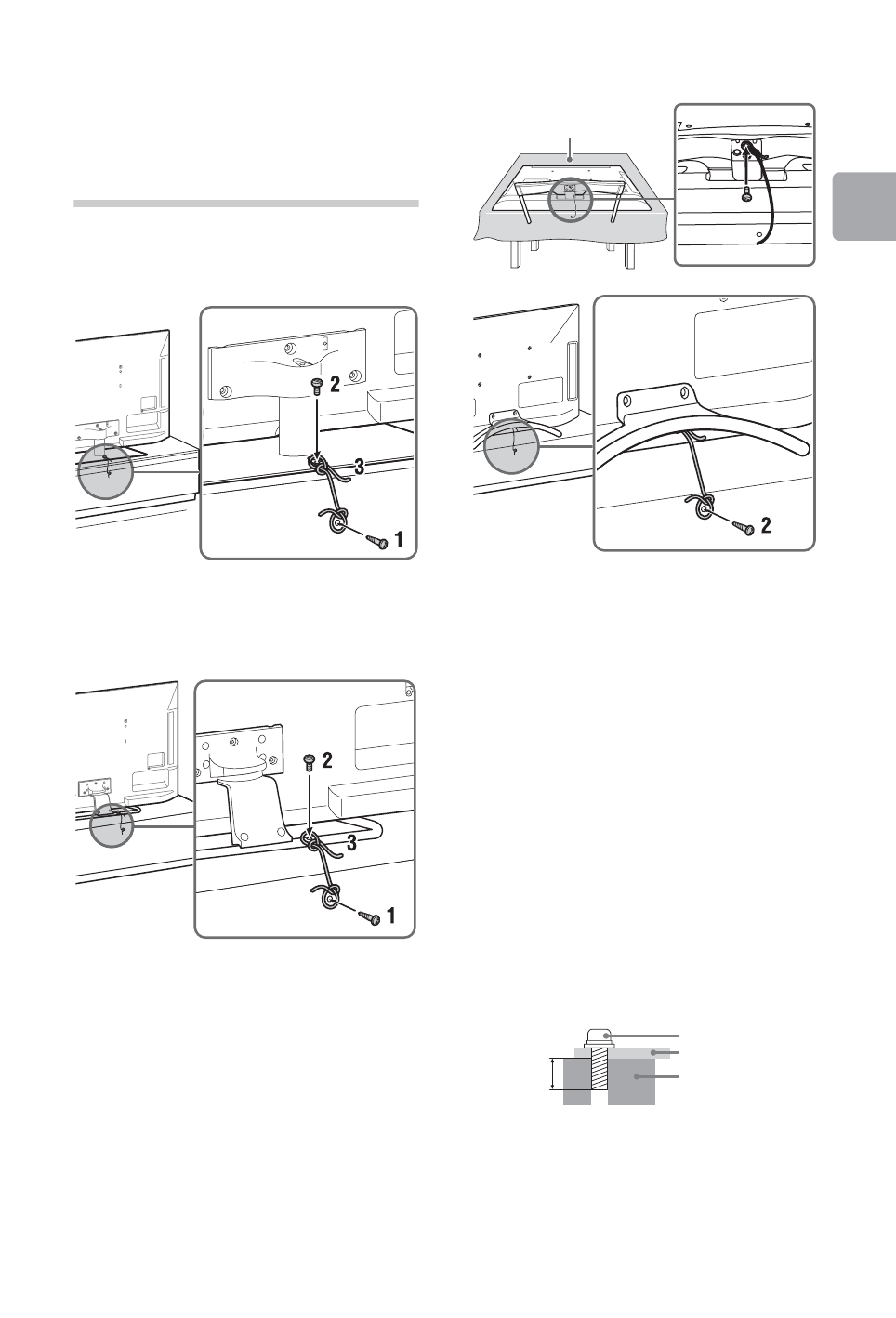 2
3
1
2
3
1
7
2