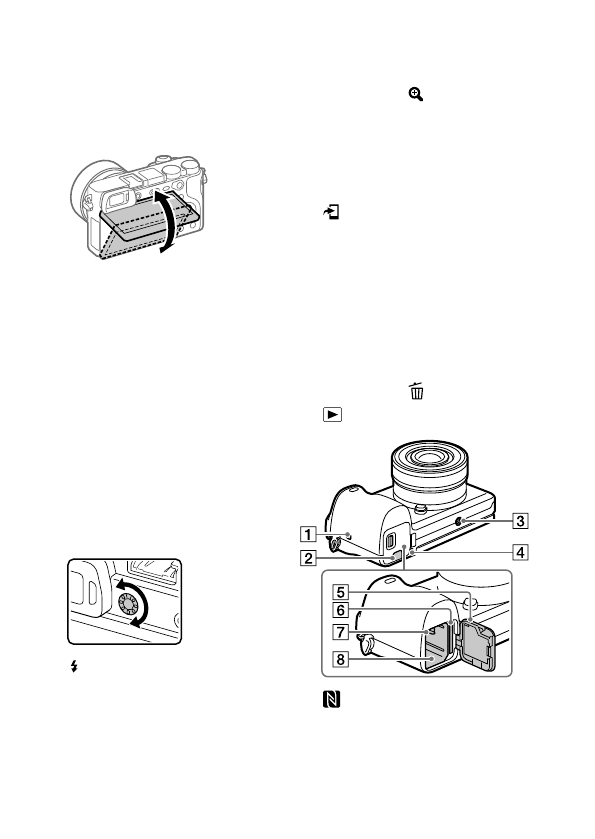 1
2
3
4
5
6
7
8