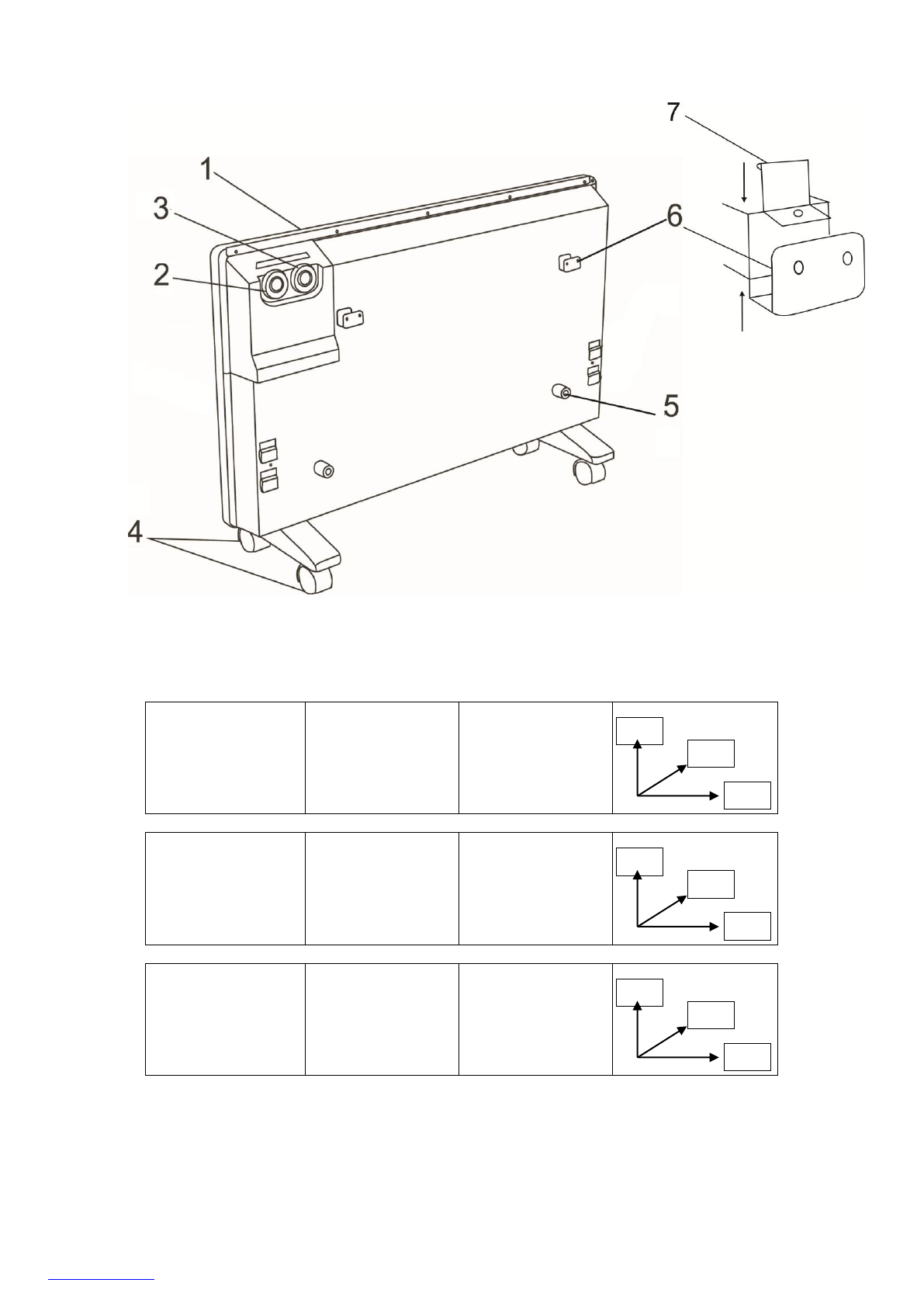 7

1

3

6

2

5

4