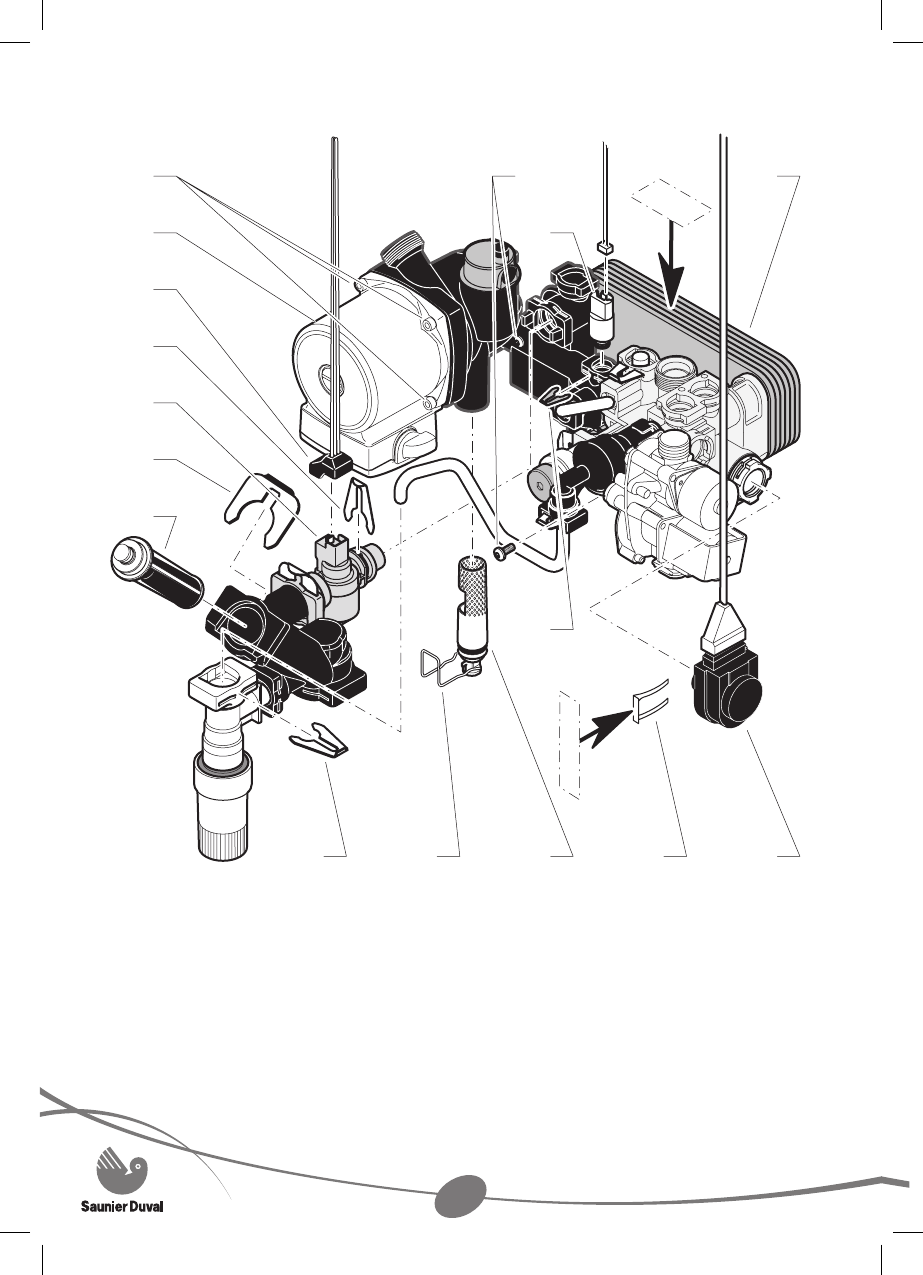 Saunier Duval