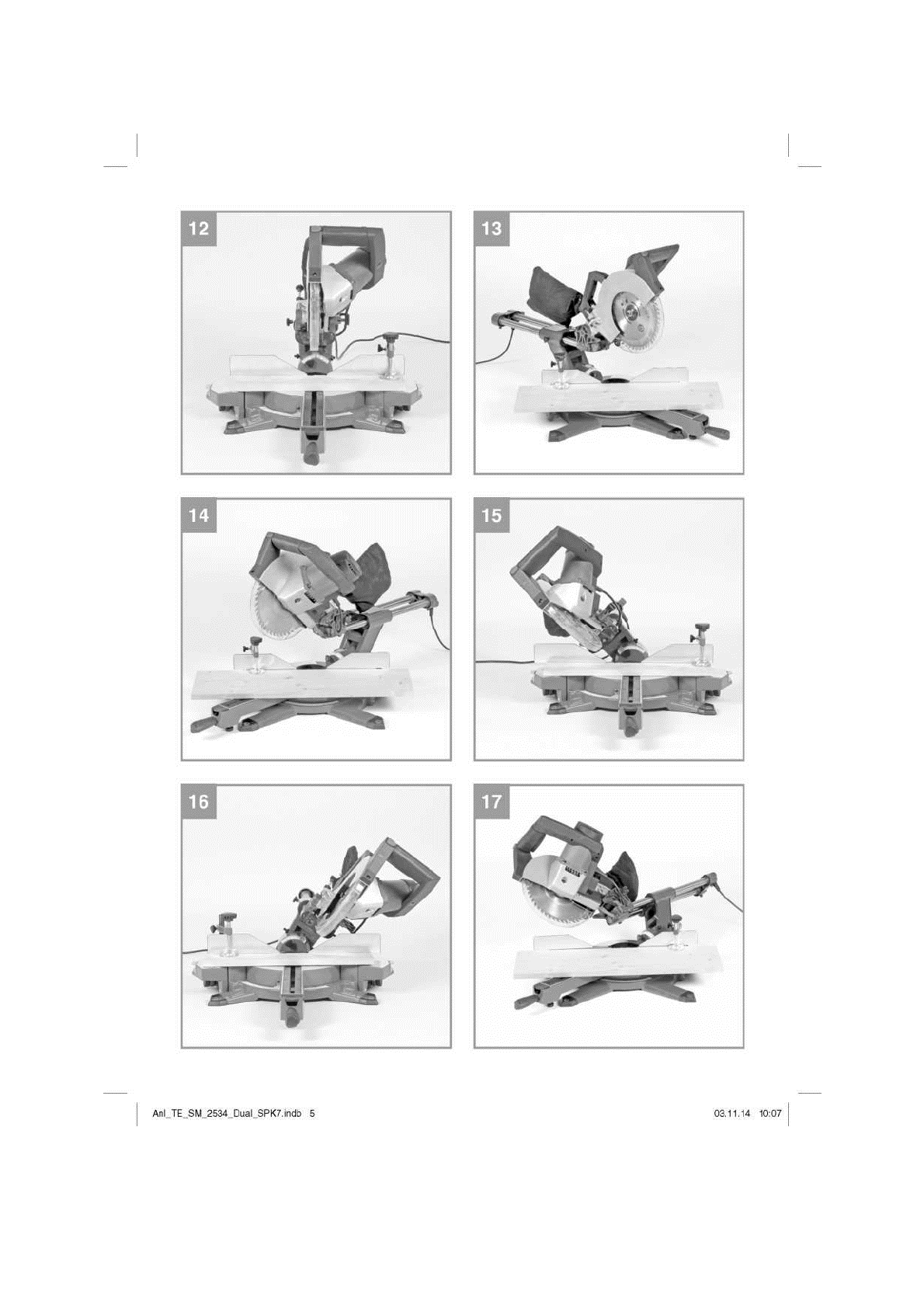 12

13

14

15

16

17

Anl_TE_SM_2534_Dual_SPK7.indb 5

03.11.14 10:07