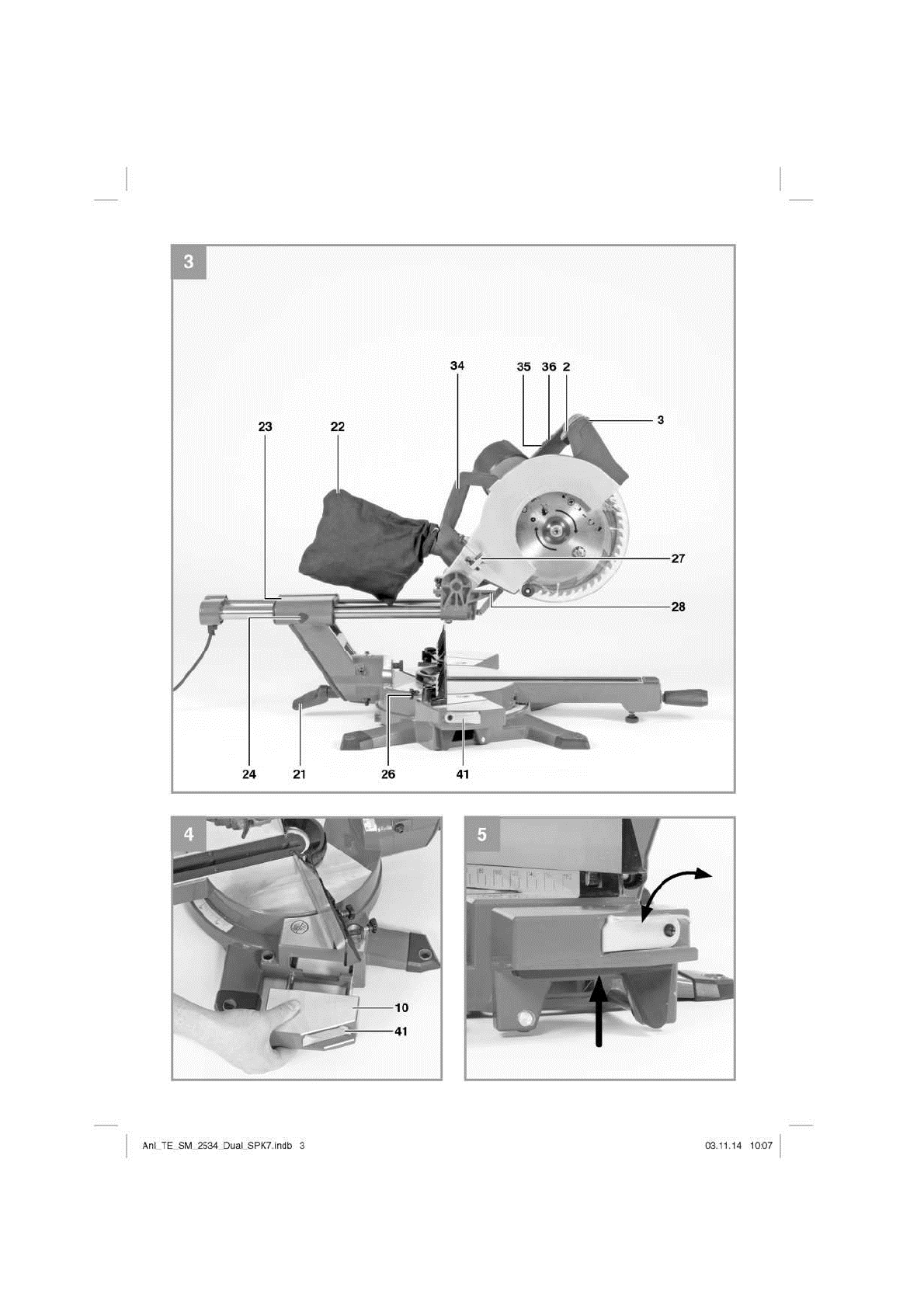 3

34
35 36 2
3
23 22
27
28
24 21 26 41

4

10
41

5

Anl_TE_SM_2534_Dual_SPK7.indb 3

03.11.14 10:07