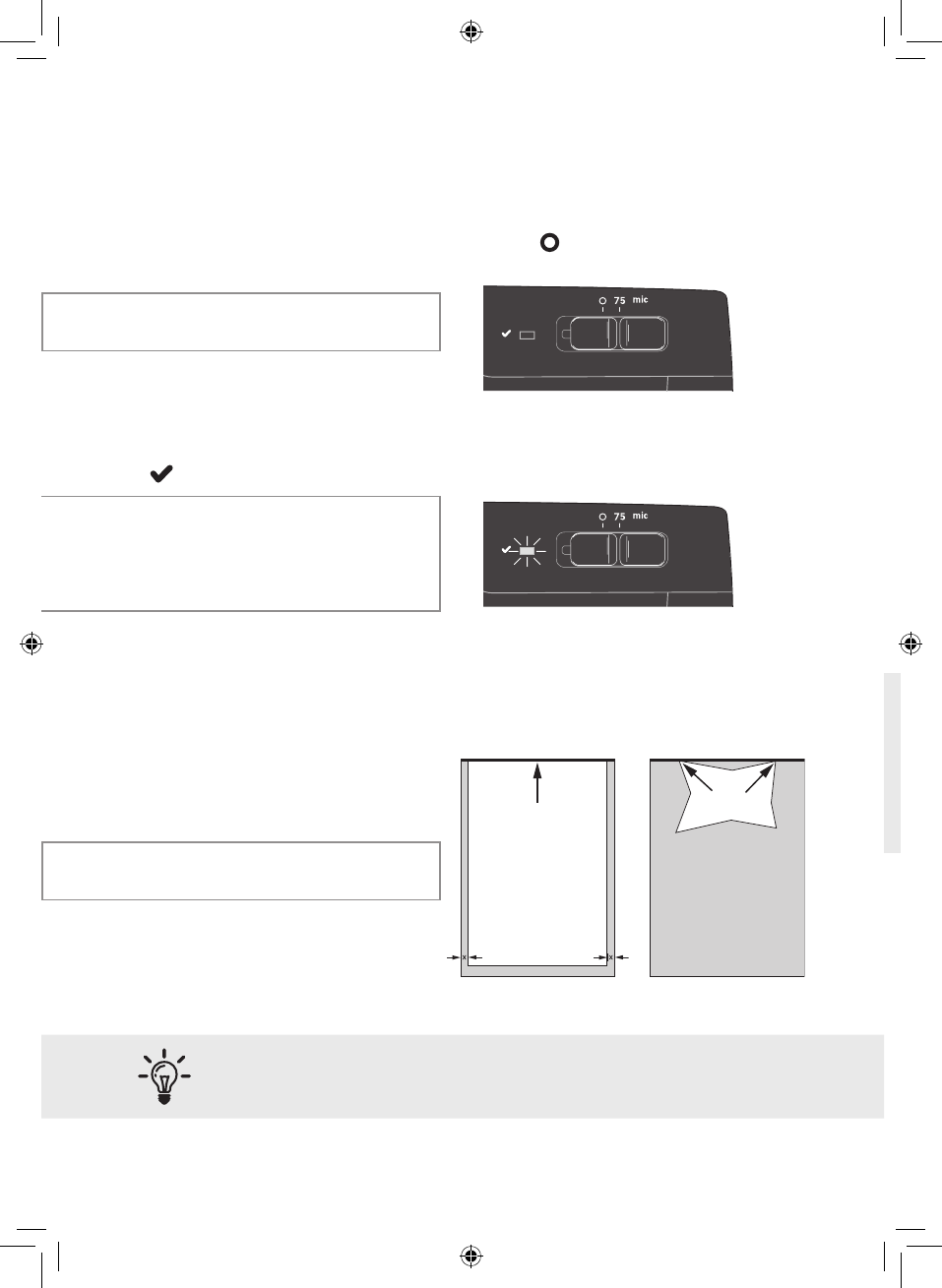 75 mic

75 mic

x x